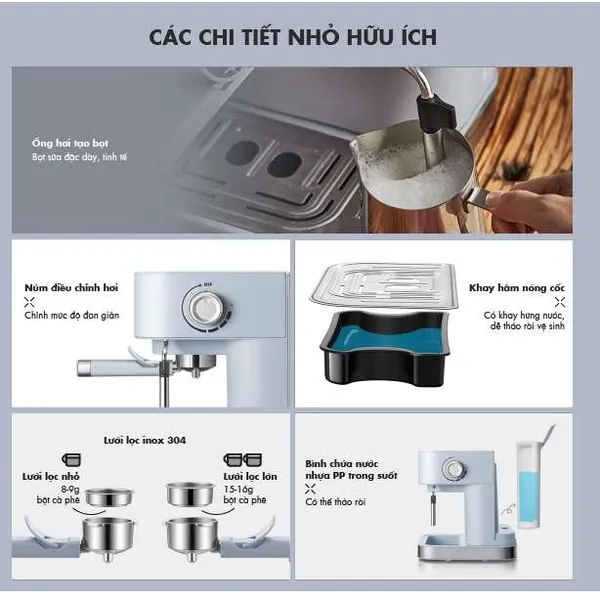 CÁC CHI TIẾT NHỎ HỮU ÍCH

Ống hơi tạo bọt
Bọt sữa đặc dày, tinh tế

Núm điều chỉnh hơi
Chỉnh mức độ đơn giản

OFF

Khay hâm nóng cốc
Có khay hứng nước, dễ tháo rời vệ sinh

Lưới lọc inox 304

Lưới lọc nhỏ
8-9g
bột cà phê

Lưới lọc lớn
15-16g
bột cà phê

Bình chứa nước
nhựa PP trong suốt
Có thể tháo rời