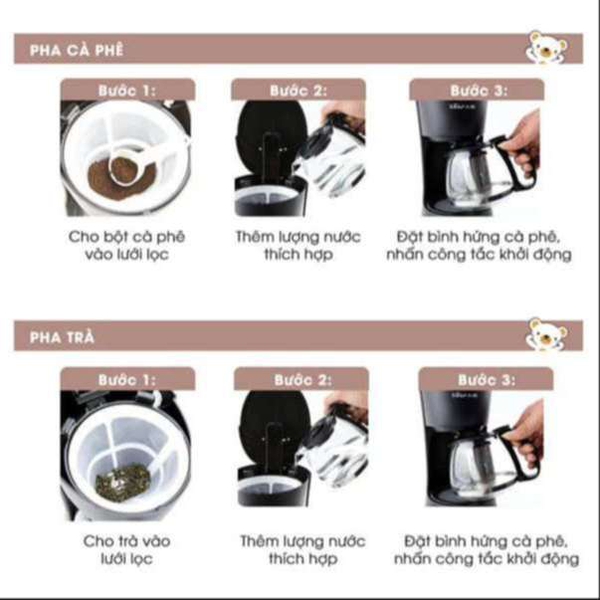 PHA CÀ PHÊ

Bước 1:

Cho bột cà phê vào lưới lọc

Bước 2:

Thêm lượng nước thích hợp

Bước 3:

Đặt bình hứng cà phê, nhấn công tắc khởi động

PHA TRÀ

Bước 1:

Cho trà vào lưới lọc

Bước 2:

Thêm lượng nước thích hợp

Bước 3:

Đặt bình hứng cà phê, nhấn công tắc khởi động