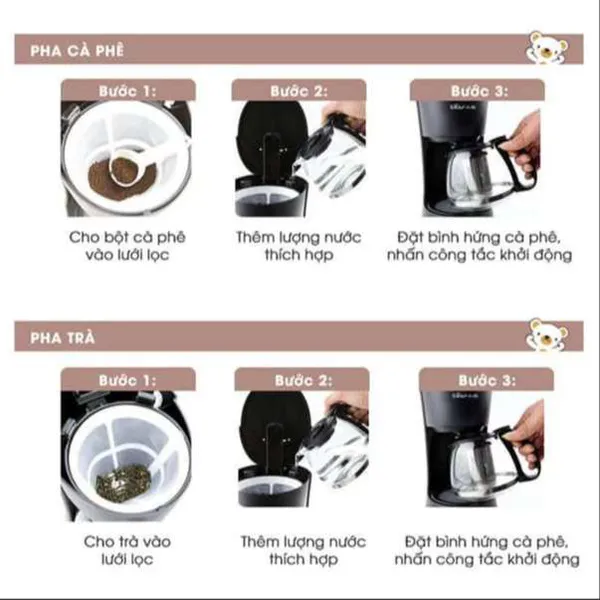 PHA CÀ PHÊ

Bước 1:

Cho bột cà phê vào lưới lọc

Bước 2:

Thêm lượng nước thích hợp

Bước 3:

Đặt bình hứng cà phê, nhấn công tắc khởi động

PHA TRÀ

Bước 1:

Cho trà vào lưới lọc

Bước 2:

Thêm lượng nước thích hợp

Bước 3:

Đặt bình hứng cà phê, nhấn công tắc khởi động