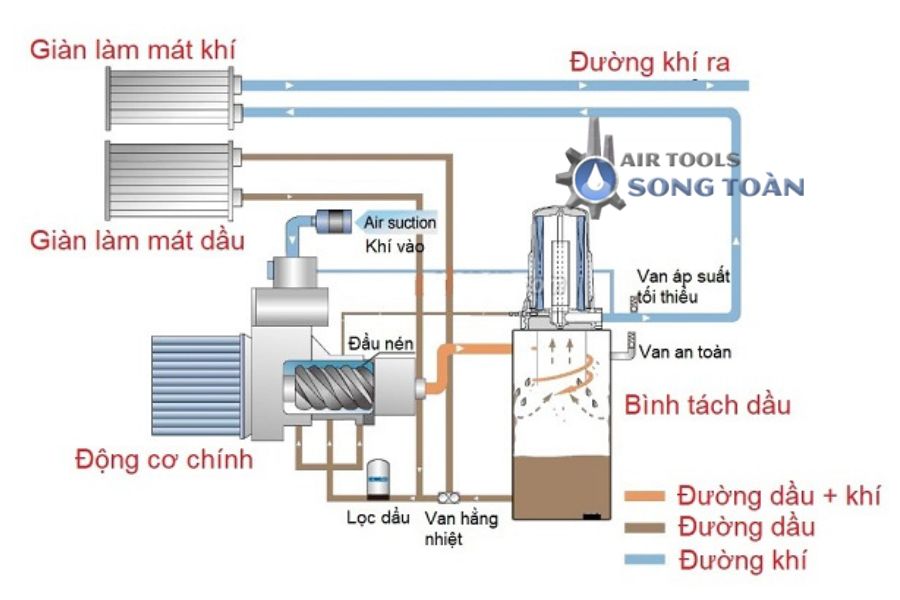 Giàn làm mát khí

Đường khí ra

AIR TOOLS
SONG TOÀN

Giàn làm mát dầu

Air suction
Khí vào

Van áp suất tối thiểu

Đầu nén

Van an toàn

Bình tách dầu

Động cơ chính

Lọc dầu

Van hằng nhiệt

Đường dầu + khí
Đường dầu
Đường khí