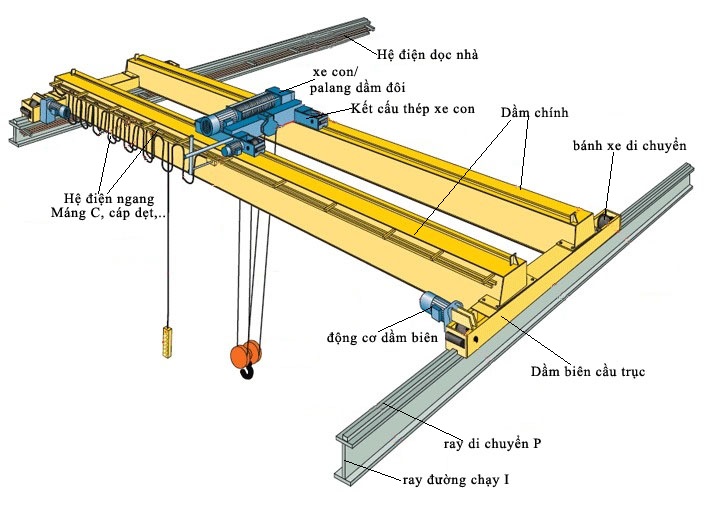 Hệ điện dọc nhà

xe con/
palang dầm đôi

Kết cấu thép xe con

Dầm chính

bánh xe di chuyển

Hệ điện ngang
Máng C, cáp dẹt,..

động cơ dầm biên

Dầm biên cầu trục

ray di chuyển P

ray đường chạy I