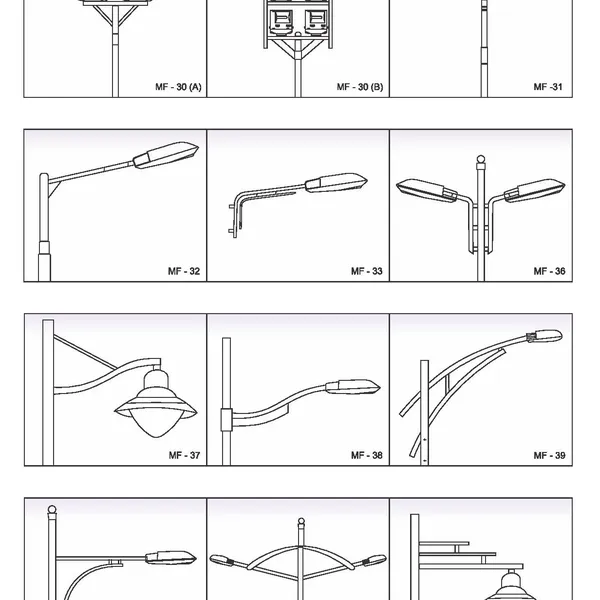 MF - 30 (A)

MF - 30 (B)

MF -31

MF - 32

MF - 33

MF - 36

MF - 37

MF - 38

MF - 39