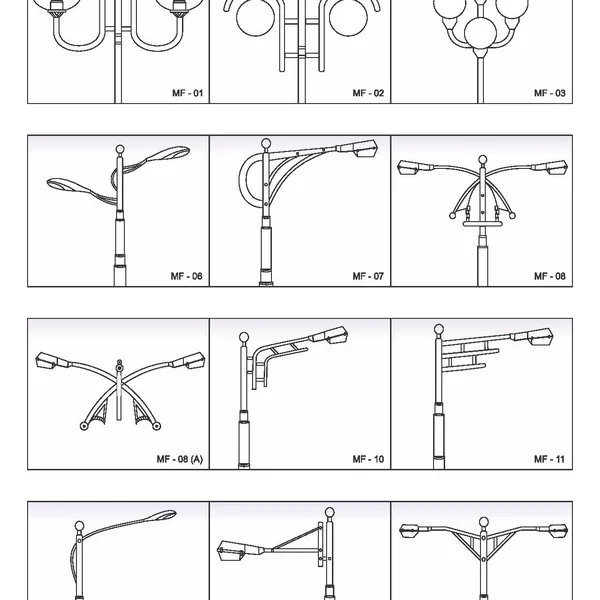 MF - 01

MF - 02

MF - 03

MF - 06

MF - 07

MF - 08

MF - 08 (A)

MF - 10

MF - 11