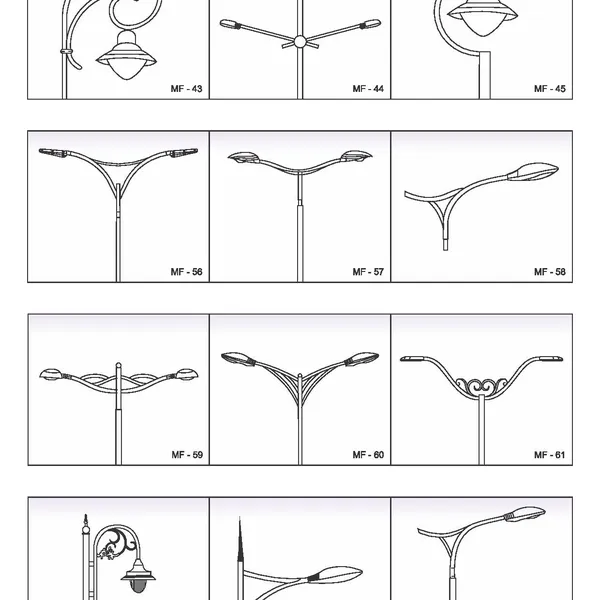 MF - 43

MF - 44

MF - 45

MF - 56

MF - 57

MF - 58

MF - 59

MF - 60

MF - 61