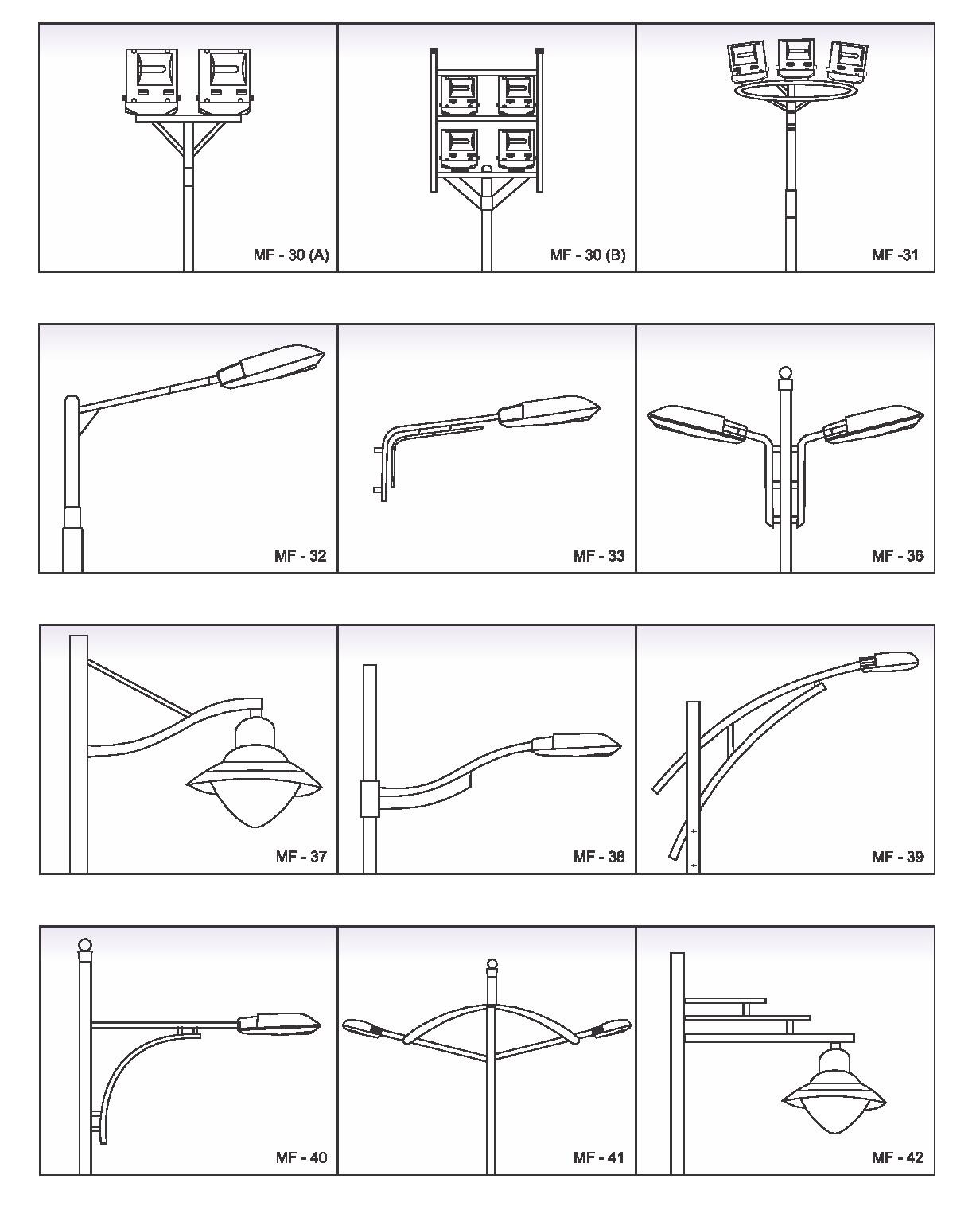 MF - 30 (A)

MF - 30 (B)

MF -31

MF - 32

MF - 33

MF - 36

MF - 37

MF - 38

MF - 39

MF - 40

MF - 41

MF - 42