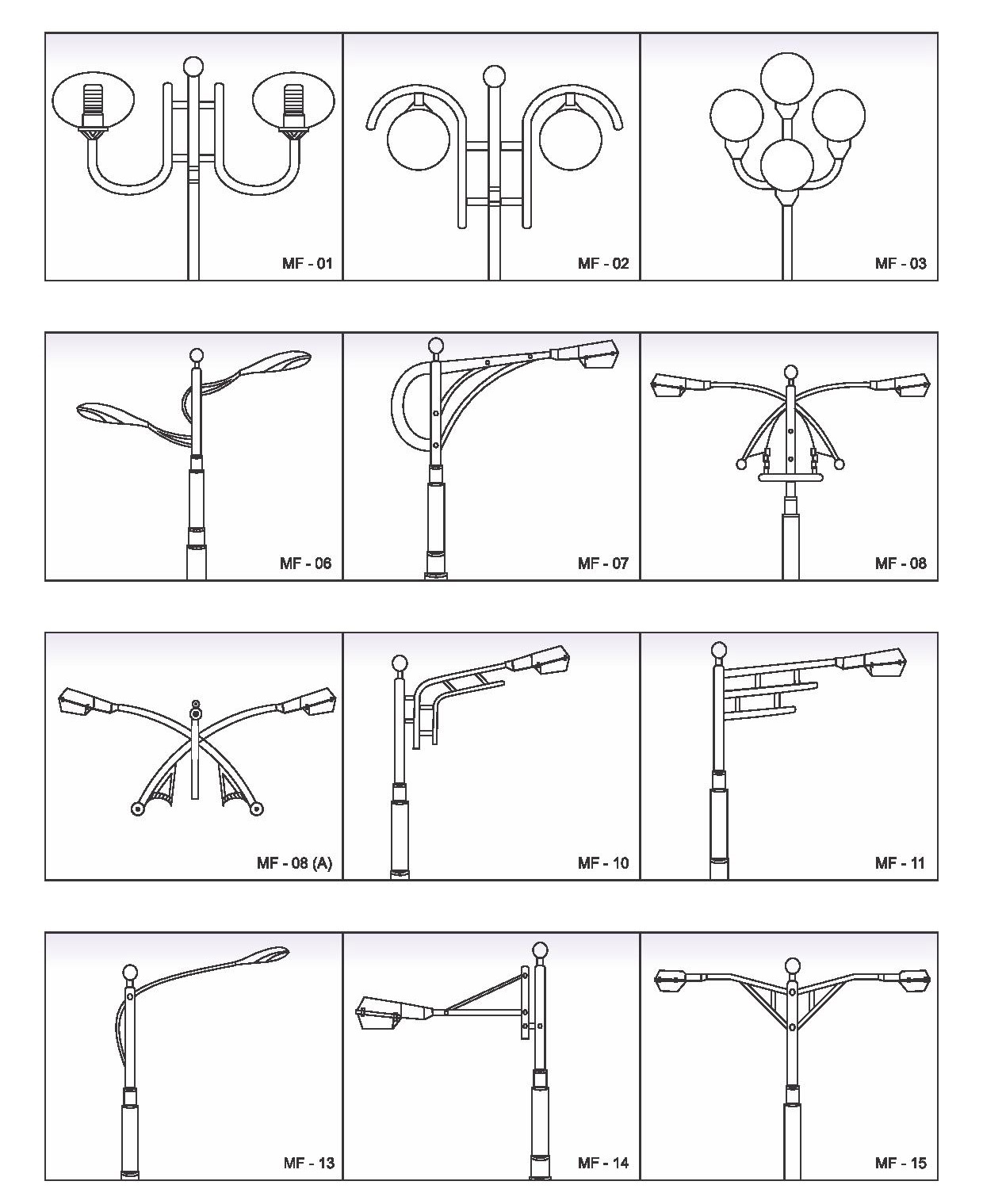 MF - 01

MF - 02

MF - 03

MF - 06

MF - 07

MF - 08

MF - 08 (A)

MF - 10

MF - 11

MF - 13

MF - 14

MF - 15