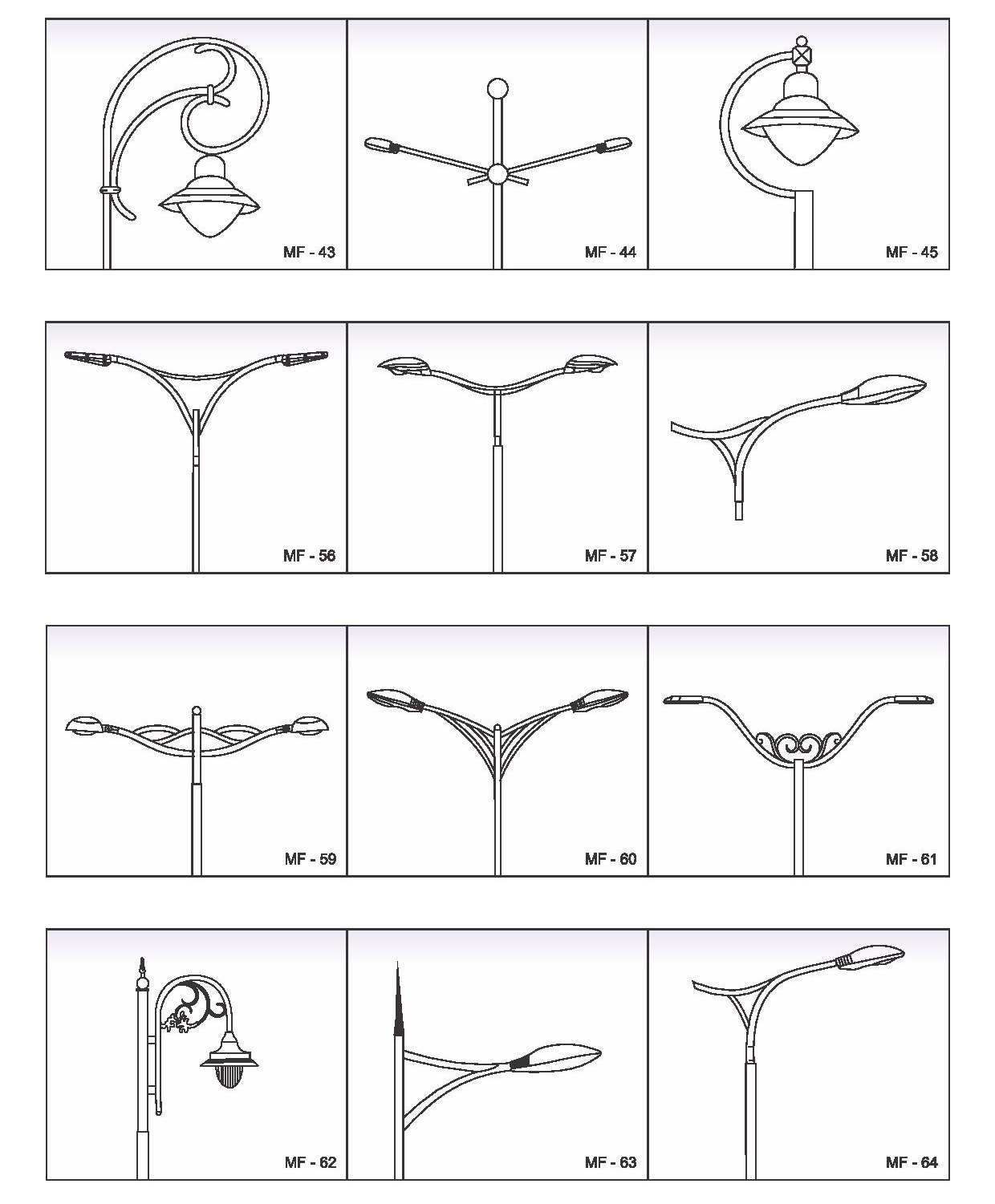 MF - 43

MF - 44

MF - 45

MF - 56

MF - 57

MF - 58

MF - 59

MF - 60

MF - 61

MF - 62

MF - 63

MF - 64