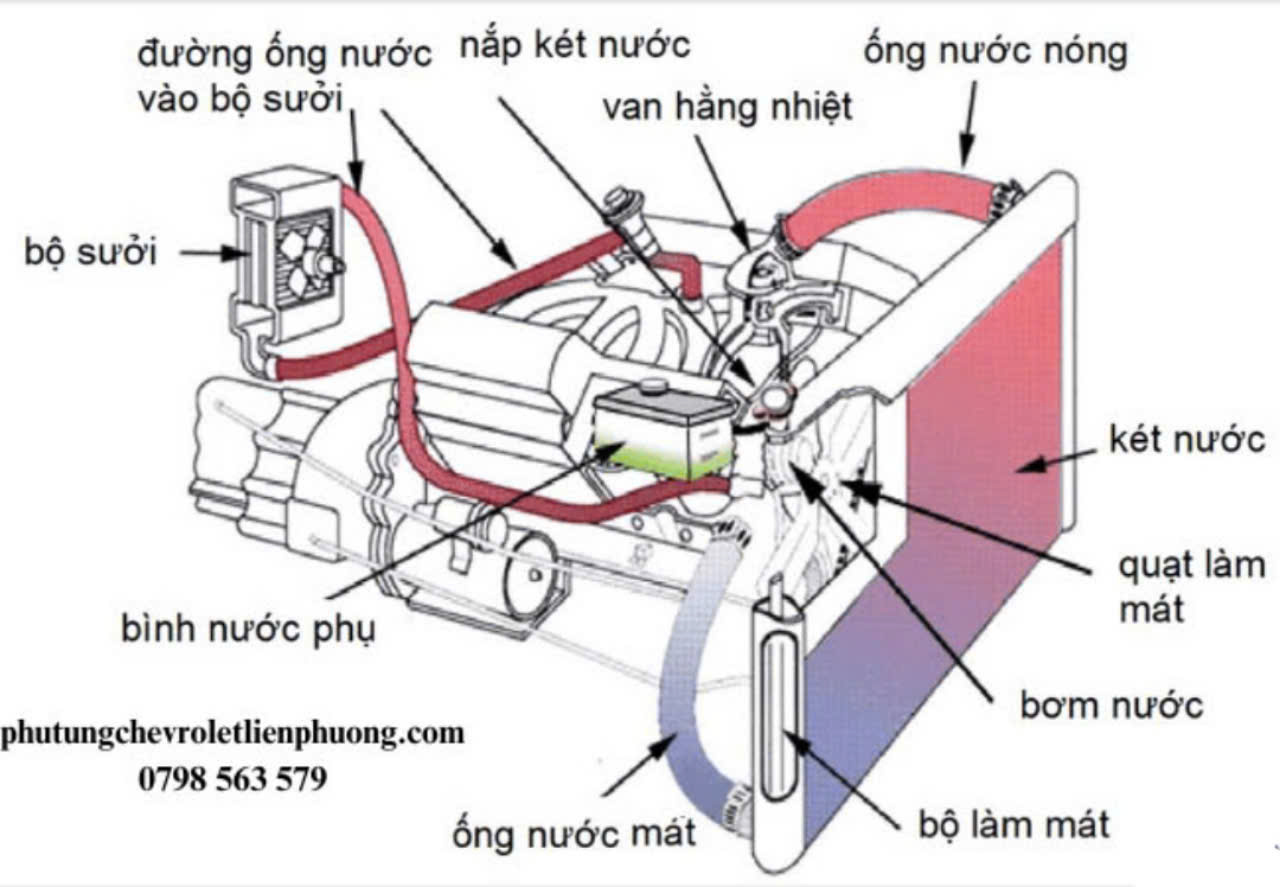 đường ống nước vào bộ sưởi

nắp két nước

ống nước nóng

van hằng nhiệt

bộ sưởi

két nước

quạt làm mát

bình nước phụ

bơm nước

phutungchevroletlienphuong.com
0798 563 579

ống nước mát

bộ làm mát