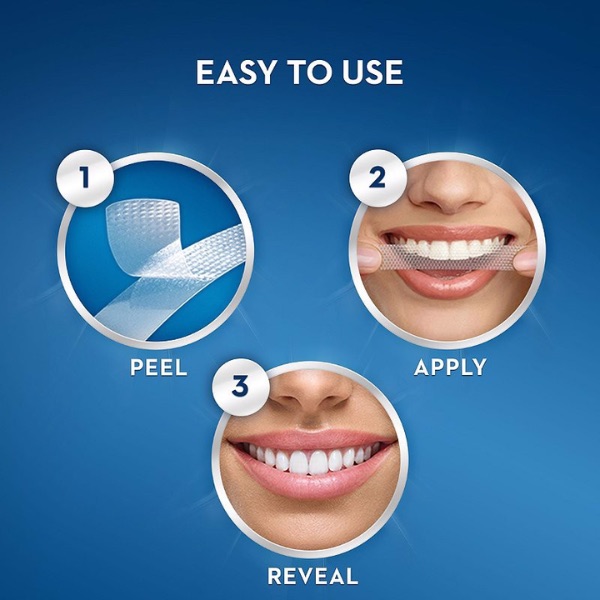 EASY TO USE

1

PEEL

2

APPLY

3

REVEAL