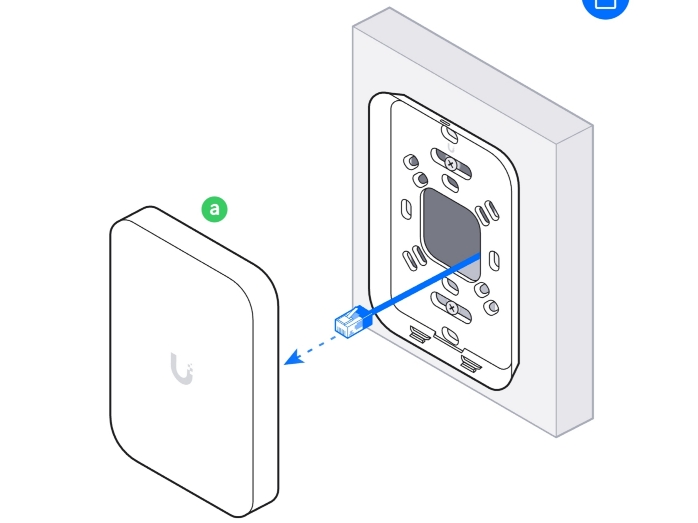 a