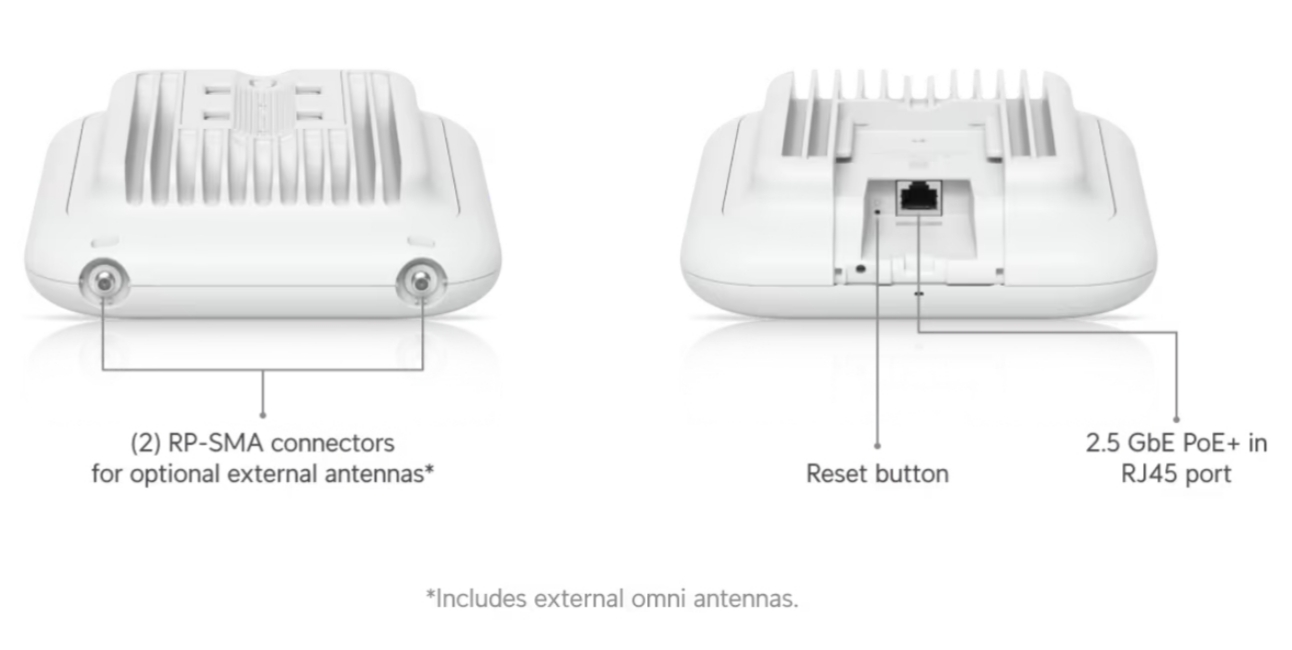 (2) RP-SMA connectors for optional external antennas*

Reset button

2.5 GbE PoE+ in RJ45 port

*Includes external omni antennas.