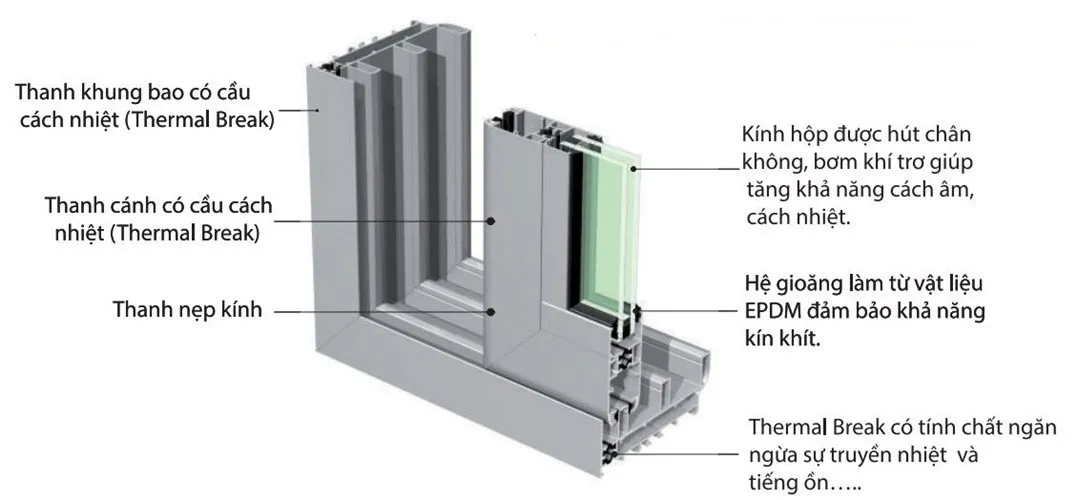 Thanh khung bao có cầu cách nhiệt (Thermal Break)

Thanh cánh có cầu cách nhiệt (Thermal Break)

Thanh nẹp kính

Kính hộp được hút chân không, bơm khí trơ giúp tăng khả năng cách âm, cách nhiệt.

Hệ gioăng làm từ vật liệu EPDM đảm bảo khả năng kín khít.

Thermal Break có tính chất ngăn ngừa sự truyền nhiệt và tiếng ồn…..