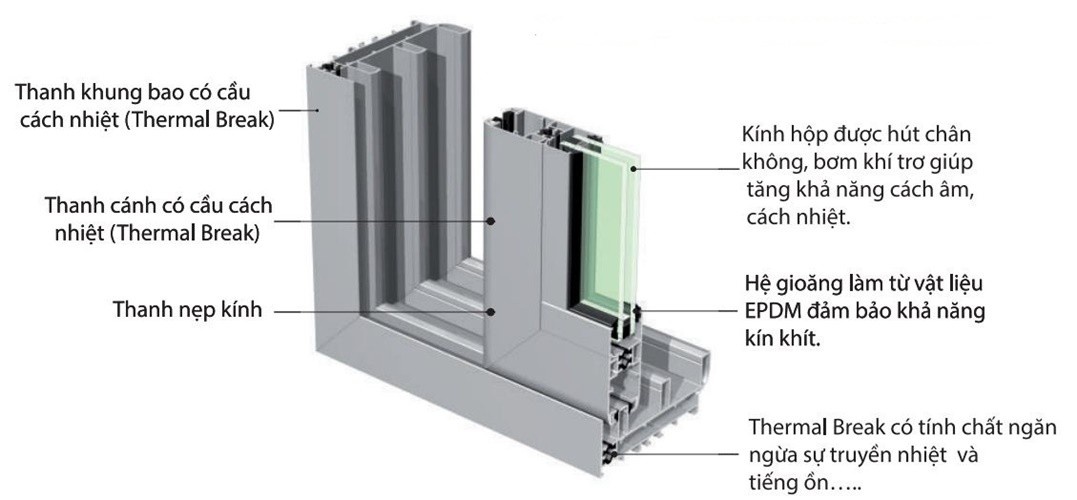 Thanh khung bao có cầu cách nhiệt (Thermal Break)

Thanh cánh có cầu cách nhiệt (Thermal Break)

Thanh nẹp kính

Kính hộp được hút chân không, bơm khí trơ giúp tăng khả năng cách âm, cách nhiệt.

Hệ gioăng làm từ vật liệu EPDM đảm bảo khả năng kín khít.

Thermal Break có tính chất ngăn ngừa sự truyền nhiệt và tiếng ồn…..