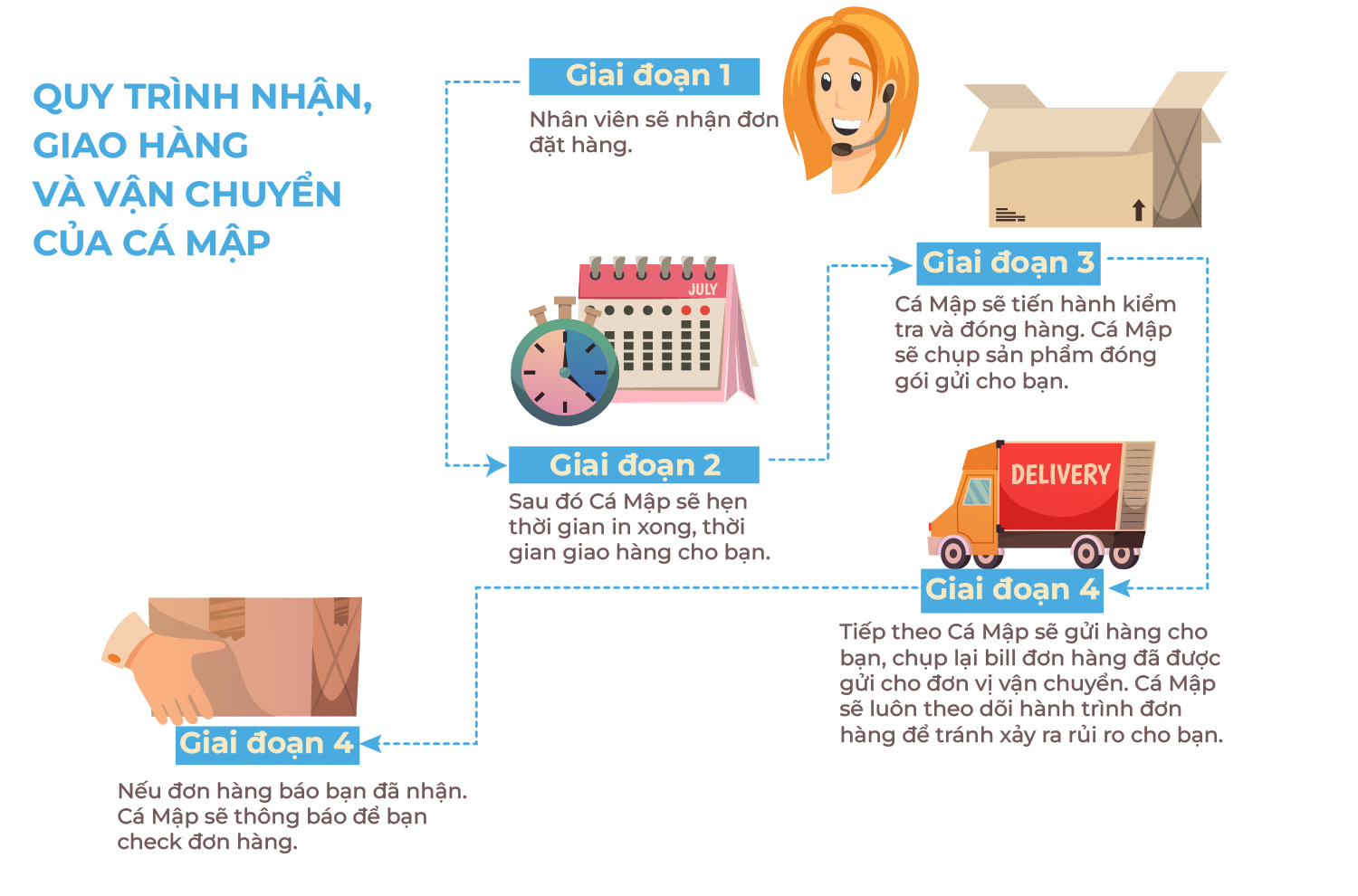 QUY TRÌNH NHẬN, GIAO HÀNG VÀ VẬN CHUYỂN CỦA CÁ MẬP

Giai đoạn 1

Nhân viên sẽ nhận đơn đặt hàng.

JULY

Giai đoạn 2

Sau đó Cá Mập sẽ hẹn thời gian in xong, thời gian giao hàng cho bạn.

Giai đoạn 3

Cá Mập sẽ tiến hành kiểm tra và đóng hàng. Cá Mập sẽ chụp sản phẩm đóng gói gửi cho bạn.

DELIVERY

Giai đoạn 4

Tiếp theo Cá Mập sẽ gửi hàng cho bạn, chụp lại bill đơn hàng đã được gửi cho đơn vị vận chuyển. Cá Mập sẽ luôn theo dõi hành trình đơn hàng để tránh xảy ra rủi ro cho bạn.

Giai đoạn 4

Nếu đơn hàng báo bạn đã nhận. Cá Mập sẽ thông báo để bạn check đơn hàng.