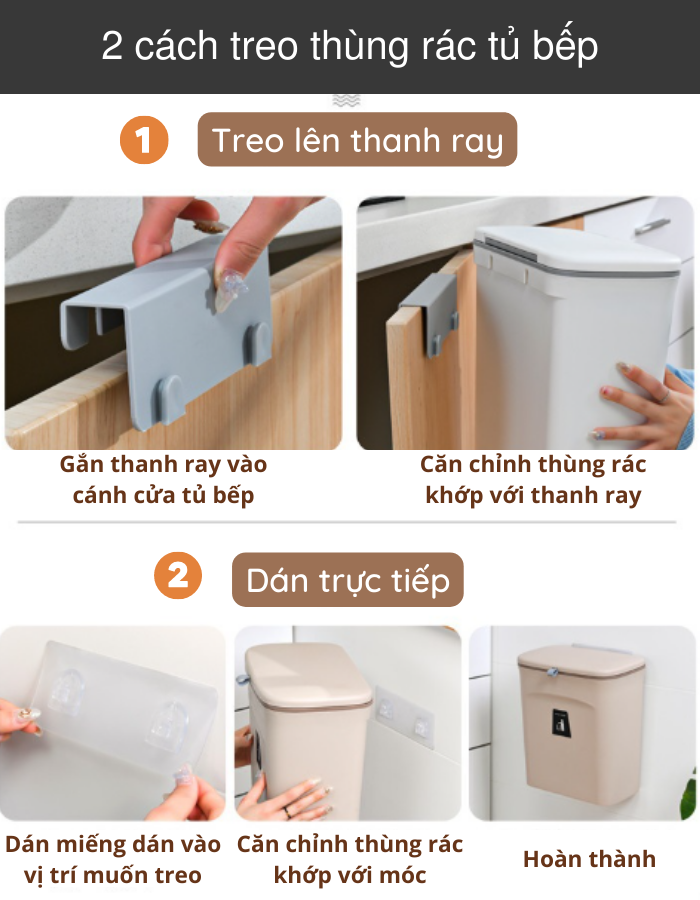 2 cách treo thùng rác tủ bếp

1 Treo lên thanh ray

Gắn thanh ray vào cánh cửa tủ bếp

Căn chỉnh thùng rác khớp với thanh ray

2 Dán trực tiếp

Dán miếng dán vào vị trí muốn treo

Căn chỉnh thùng rác khớp với móc

Hoàn thành