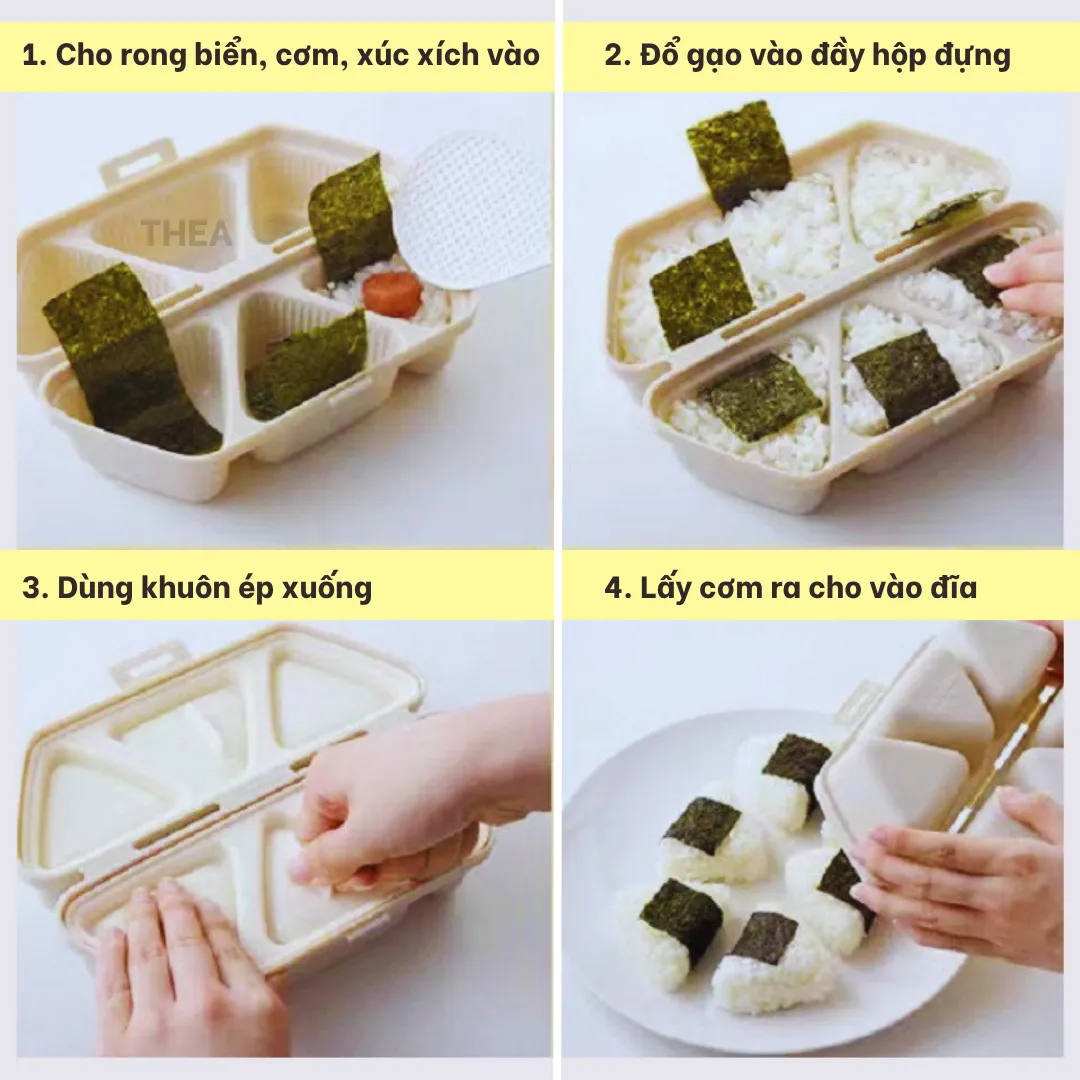 1. Cho rong biển, cơm, xúc xích vào

THEA

2. Đổ gạo vào đầy hộp đựng

3. Dùng khuôn ép xuống

4. Lấy cơm ra cho vào đĩa