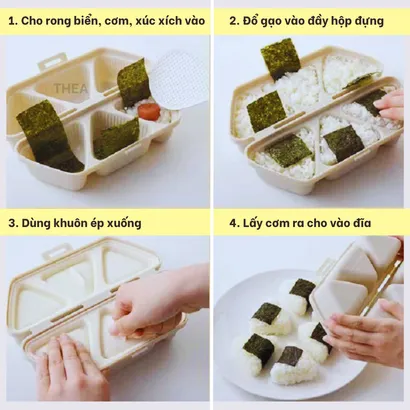 1. Cho rong biển, cơm, xúc xích vào

THEA

2. Đổ gạo vào đầy hộp đựng

3. Dùng khuôn ép xuống

4. Lấy cơm ra cho vào đĩa