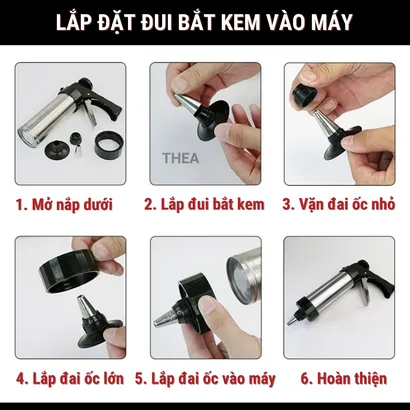 LẮP ĐẶT ĐUI BẮT KEM VÀO MÁY

THEA

1. Mở nắp dưới

2. Lắp đui bắt kem

3. Vặn đai ốc nhỏ

4. Lắp đai ốc lớn

5. Lắp đai ốc vào máy

6. Hoàn thiện