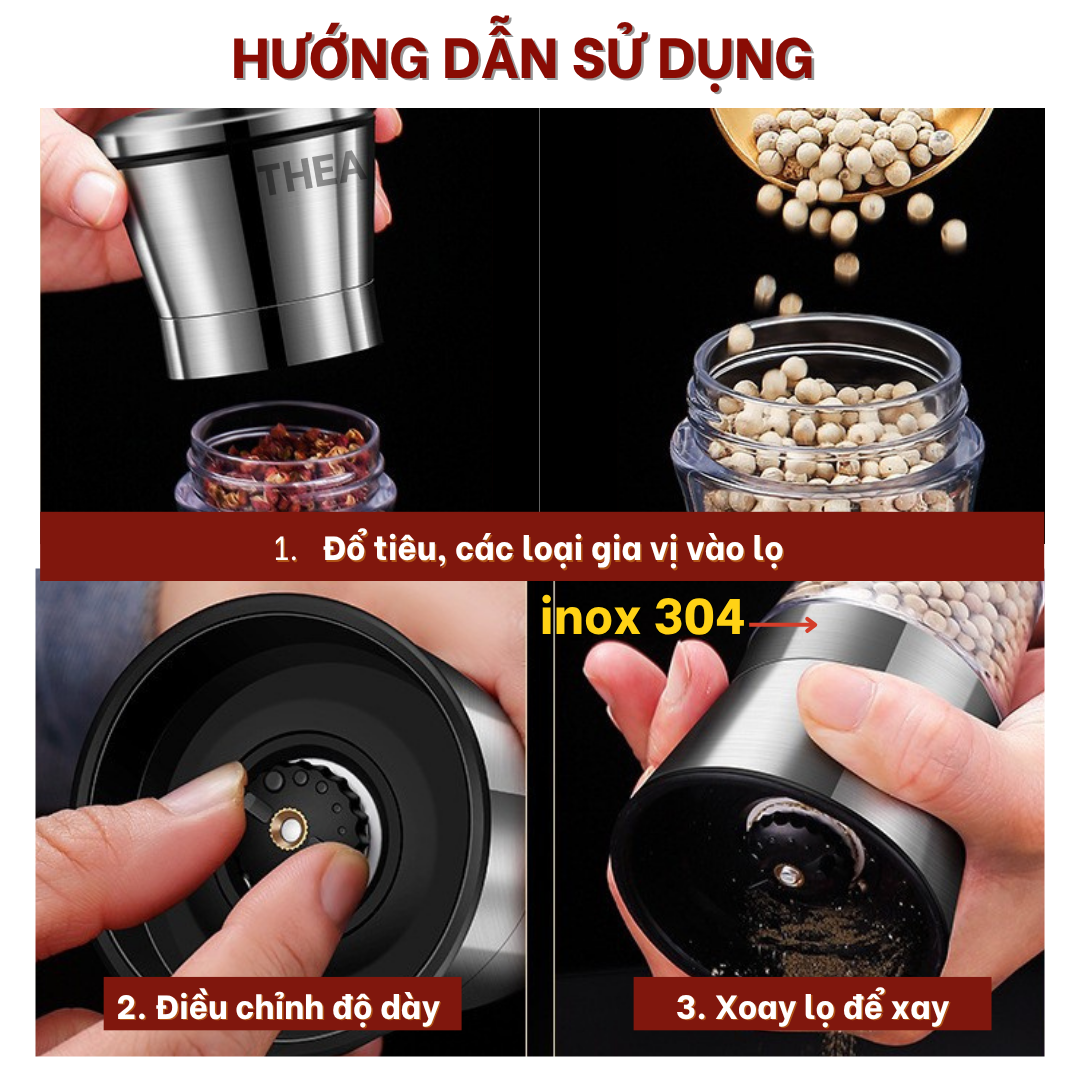 HƯỚNG DẪN SỬ DỤNG

THEA

1. Đổ tiêu, các loại gia vị vào lọ

inox 304

2. Điều chỉnh độ dày

3. Xoay lọ để xay