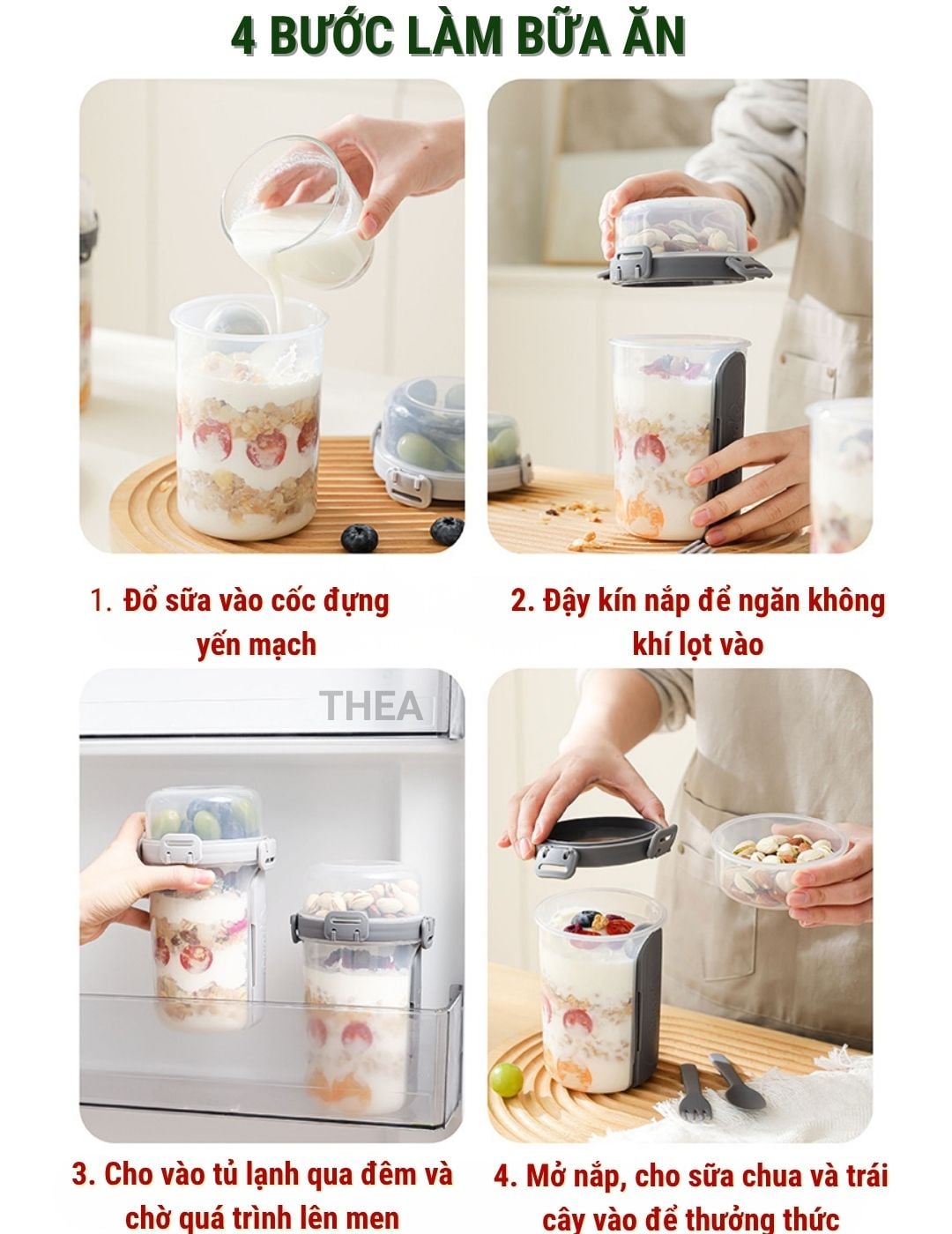 4 BƯỚC LÀM BỮA ĂN

1. Đổ sữa vào cốc đựng yến mạch

2. Đậy kín nắp để ngăn không khí lọt vào

THEA

3. Cho vào tủ lạnh qua đêm và chờ quá trình lên men

4. Mở nắp, cho sữa chua và trái cây vào để thưởng thức