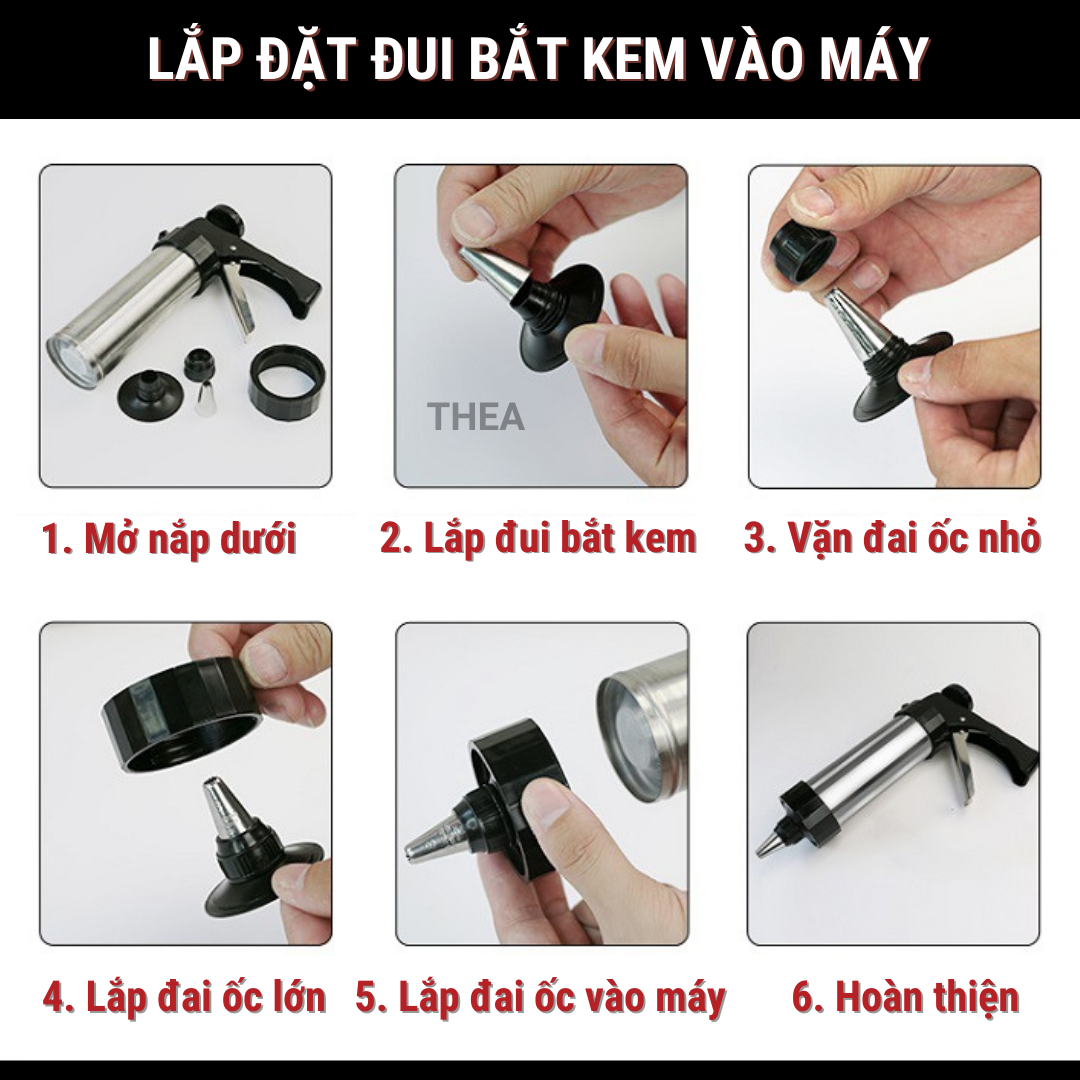 LẮP ĐẶT ĐUI BẮT KEM VÀO MÁY

THEA

1. Mở nắp dưới

2. Lắp đui bắt kem

3. Vặn đai ốc nhỏ

4. Lắp đai ốc lớn

5. Lắp đai ốc vào máy

6. Hoàn thiện