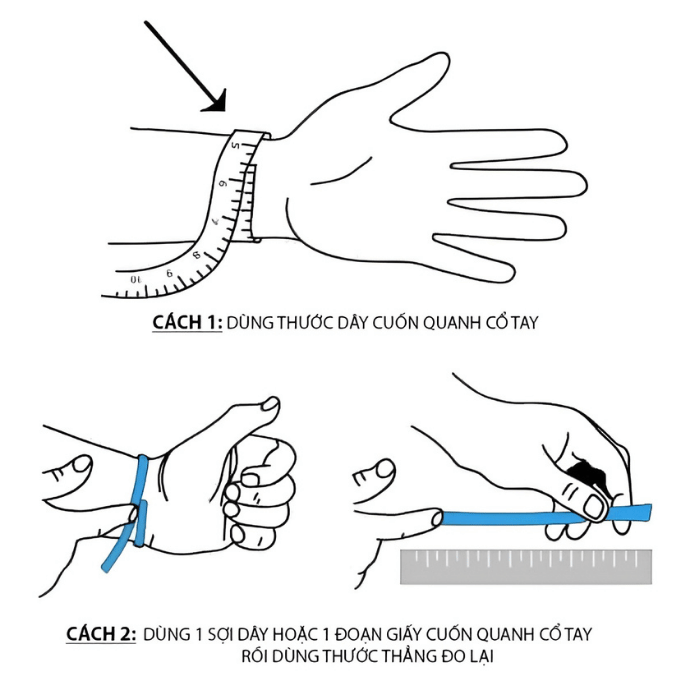 5
6
7
8
9
10

CÁCH 1: DÙNG THƯỚC DÂY CUỐN QUANH CỔ TAY

CÁCH 2: DÙNG 1 SỢI DÂY HOẶC 1 ĐOẠN GIẤY CUỐN QUANH CỔ TAY RỒI DÙNG THƯỚC THẲNG ĐO LẠI