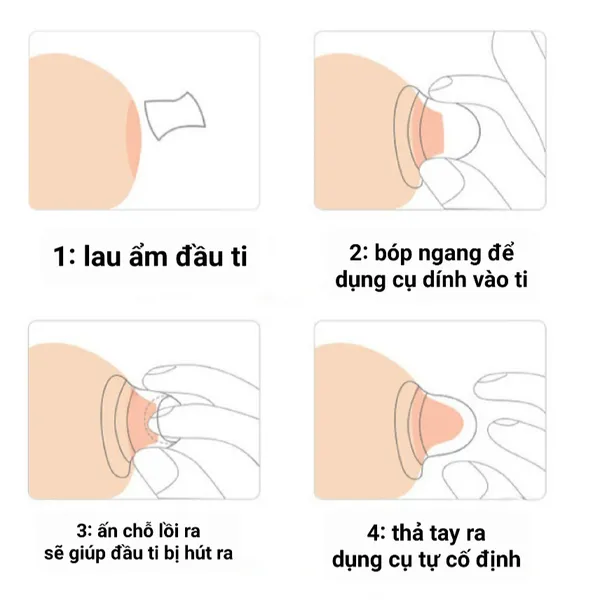 1: lau ẩm đầu ti

2: bóp ngang để dụng cụ dính vào ti

3: ấn chỗ lồi ra sẽ giúp đầu ti bị hút ra

4: thả tay ra dụng cụ tự cố định