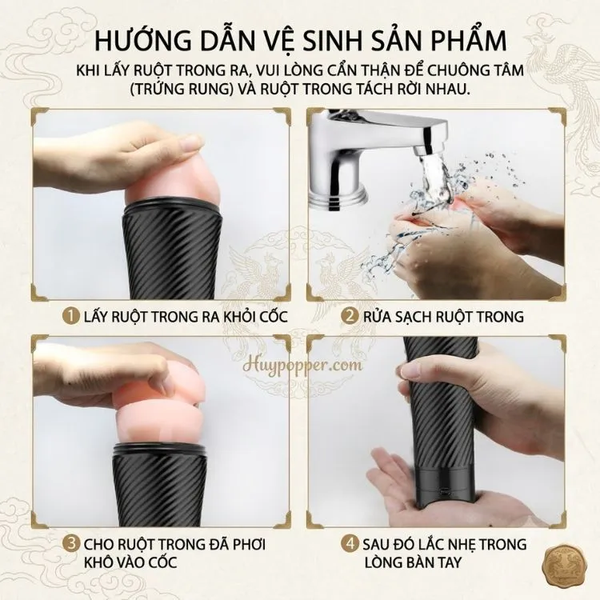 HƯỚNG DẪN VỆ SINH SẢN PHẨM

KHI LẤY RUỘT TRONG RA, VUI LÒNG CẨN THẬN ĐỂ CHUÔNG TÂM (TRỨNG RUNG) VÀ RUỘT TRONG TÁCH RỜI NHAU.

1 LẤY RUỘT TRONG RA KHỎI CỐC

2 RỬA SẠCH RUỘT TRONG

Huypopper.com

3 CHO RUỘT TRONG ĐÃ PHƠI KHÔ VÀO CỐC

4 SAU ĐÓ LẮC NHẸ TRONG LÒNG BÀN TAY