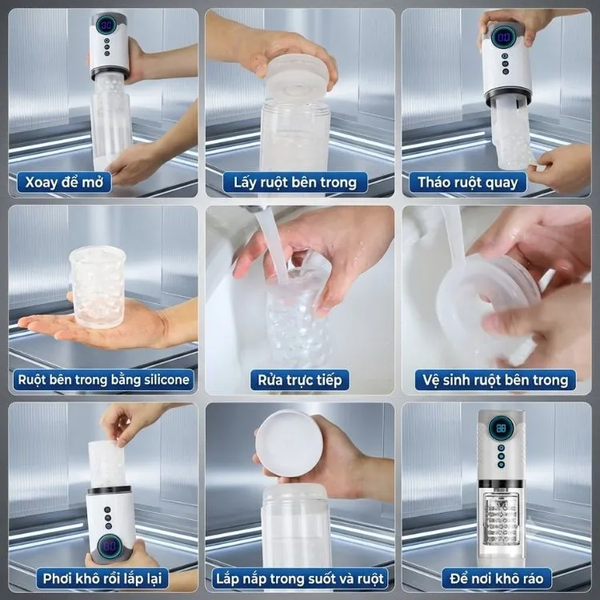 Xoay để mở

Lấy ruột bên trong

Tháo ruột quay

Ruột bên trong bằng silicone

Rửa trực tiếp

Vệ sinh ruột bên trong

Phơi khô rồi lắp lại

Lắp nắp trong suốt và ruột

Để nơi khô ráo