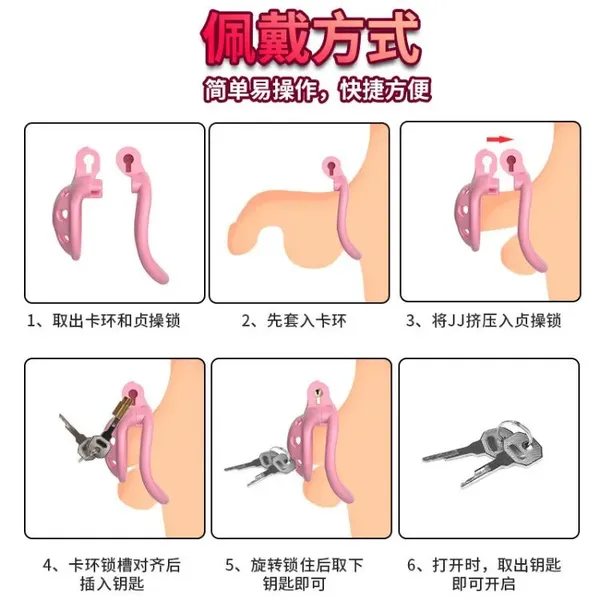 佩戴方式

简单易操作，快捷方便

1、取出卡环和贞操锁

2、先套入卡环

3、将JJ挤压入贞操锁

4、卡环锁槽对齐后插入钥匙

5、旋转锁住后取下钥匙即可

6、打开时，取出钥匙即可开启