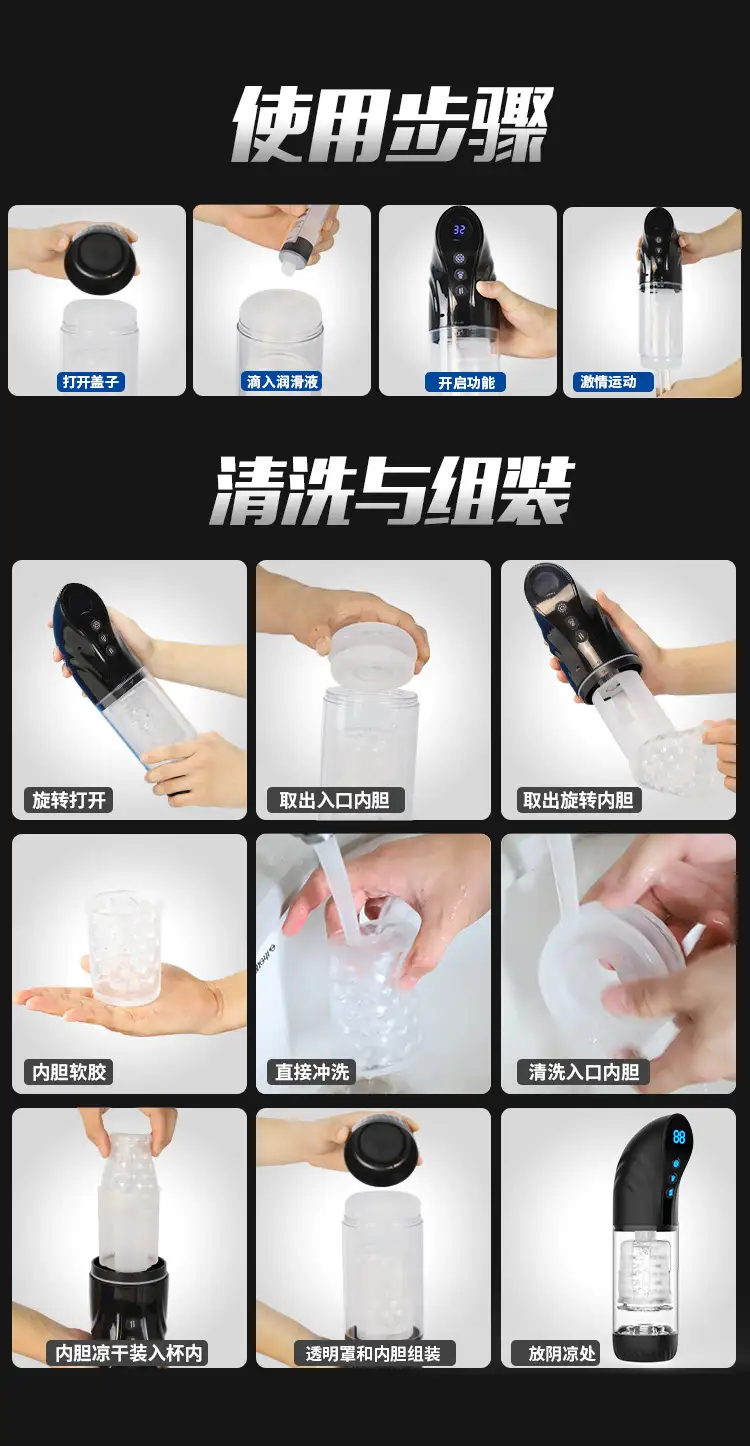 使用步骤

打开盖子

滴入润滑液

32

开启功能

激情运动

清洗与组装

旋转打开

取出入口内胆

取出旋转内胆

内胆软胶

直接冲洗

清洗入口内胆

内胆凉干装入杯内

透明罩和内胆组装

88

放阴凉处