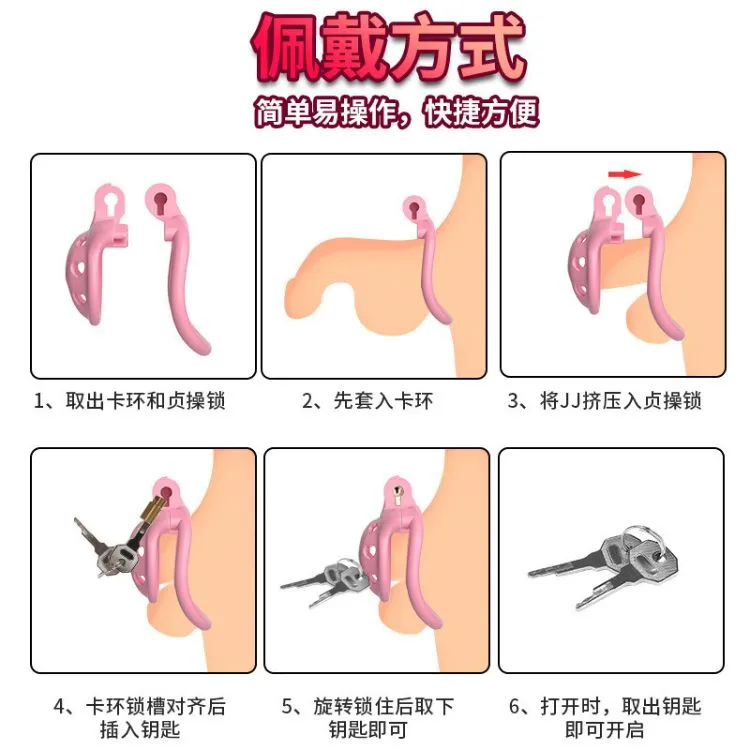 佩戴方式

简单易操作，快捷方便

1、取出卡环和贞操锁

2、先套入卡环

3、将JJ挤压入贞操锁

4、卡环锁槽对齐后插入钥匙

5、旋转锁住后取下钥匙即可

6、打开时，取出钥匙即可开启