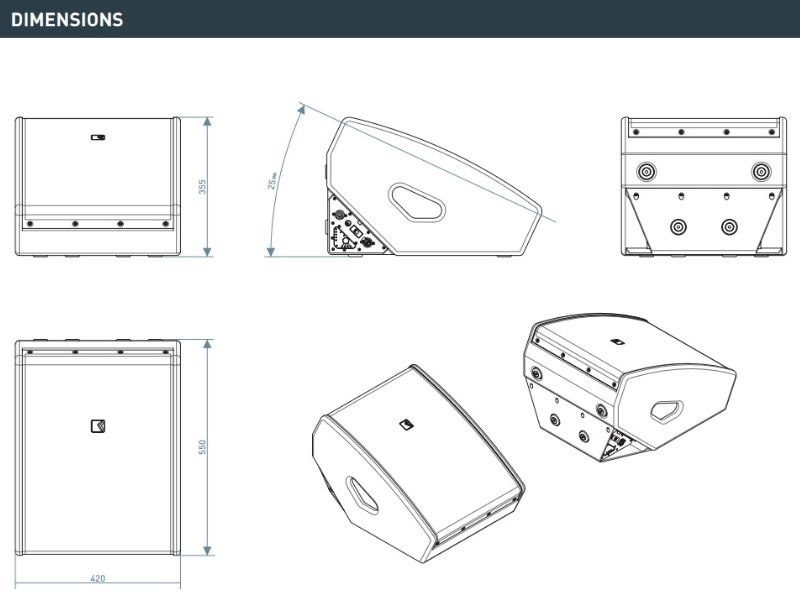 DIMENSIONS

355

25°

550

420