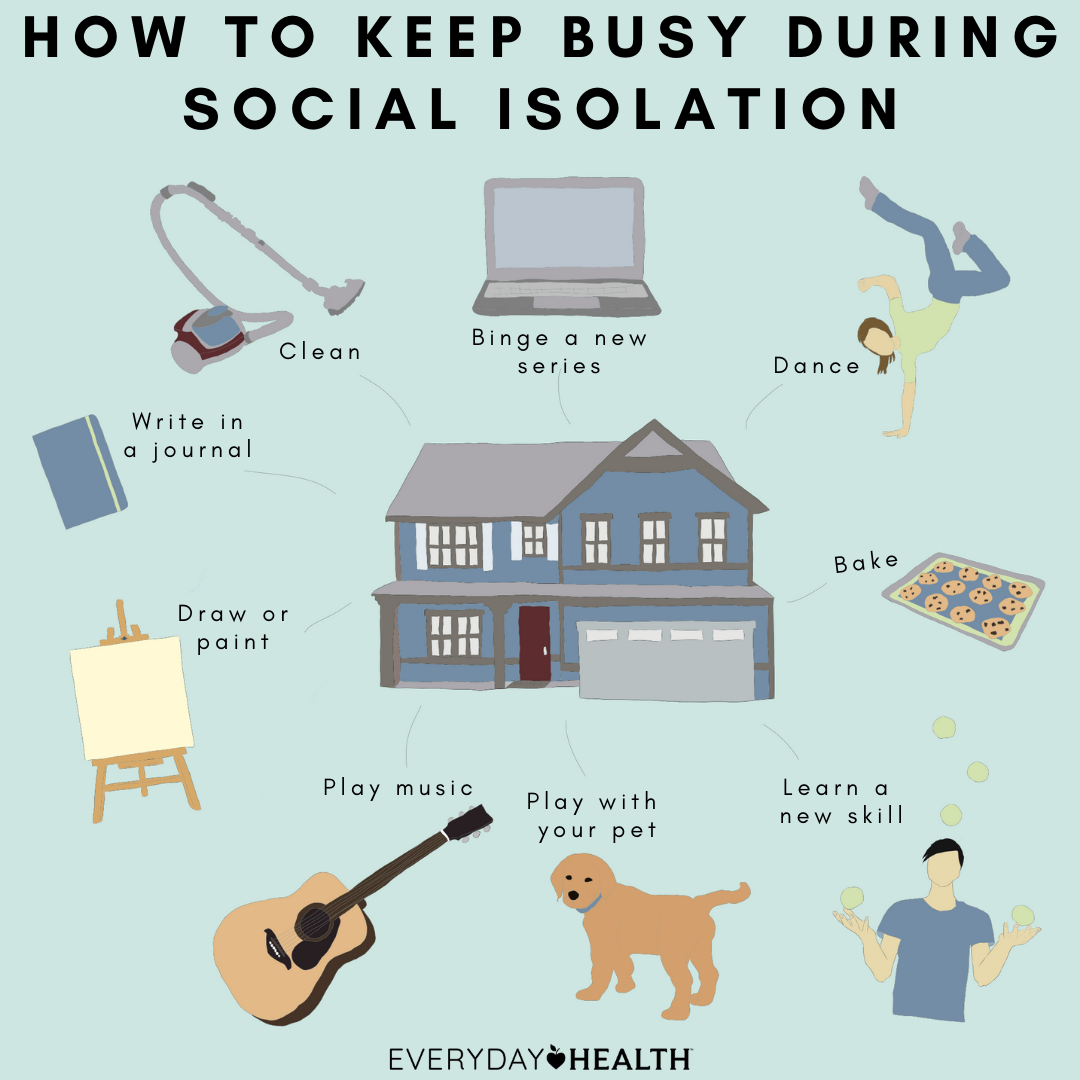 HOW TO KEEP BUSY DURING SOCIAL ISOLATION

Clean

Binge a new series

Dance

Write in a journal

Bake

Draw or paint

Play music

Play with your pet

Learn a new skill

EVERYDAY HEALTH