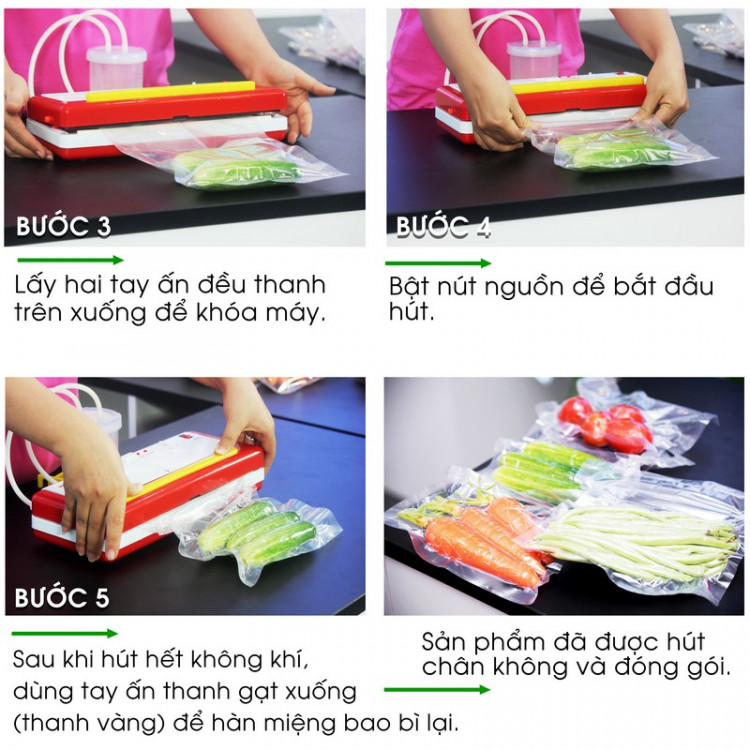 BƯỚC 3

Lấy hai tay ấn đều thanh trên xuống để khóa máy.

BƯỚC 4

Bật nút nguồn để bắt đầu hút.

BƯỚC 5

Sau khi hút hết không khí, dùng tay ấn thanh gạt xuống (thanh vàng) để hàn miệng bao bì lại.

Sản phẩm đã được hút chân không và đóng gói.