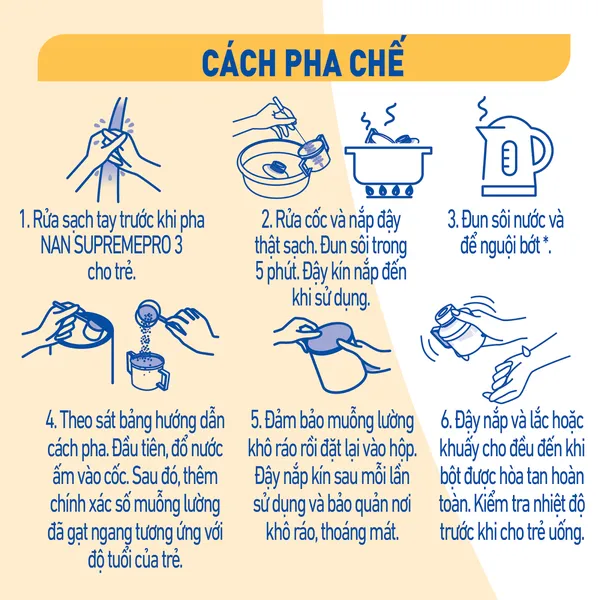 CÁCH PHA CHẾ

1. Rửa sạch tay trước khi pha NAN SUPREMEPRO 3 cho trẻ.

2. Rửa cốc và nắp đậy thật sạch. Đun sôi trong 5 phút. Đậy kín nắp đến khi sử dụng.

3. Đun sôi nước và để nguội bớt *.

4. Theo sát bảng hướng dẫn cách pha. Đầu tiên, đổ nước ấm vào cốc. Sau đó, thêm chính xác số muỗng lường đã gạt ngang tương ứng với độ tuổi của trẻ.

5. Đảm bảo muỗng lường khô ráo rồi đặt lại vào hộp. Đậy nắp kín sau mỗi lần sử dụng và bảo quản nơi khô ráo, thoáng mát.

6. Đậy nắp và lắc hoặc khuấy cho đều đến khi bột được hòa tan hoàn toàn. Kiểm tra nhiệt độ trước khi cho trẻ uống.