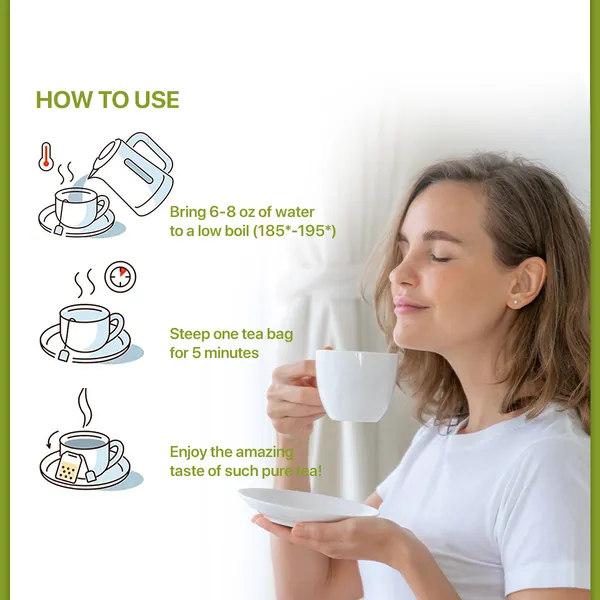 HOW TO USE

Bring 6-8 oz of water to a low boil (185*-195*)

Steep one tea bag for 5 minutes

Enjoy the amazing taste of such pure tea!