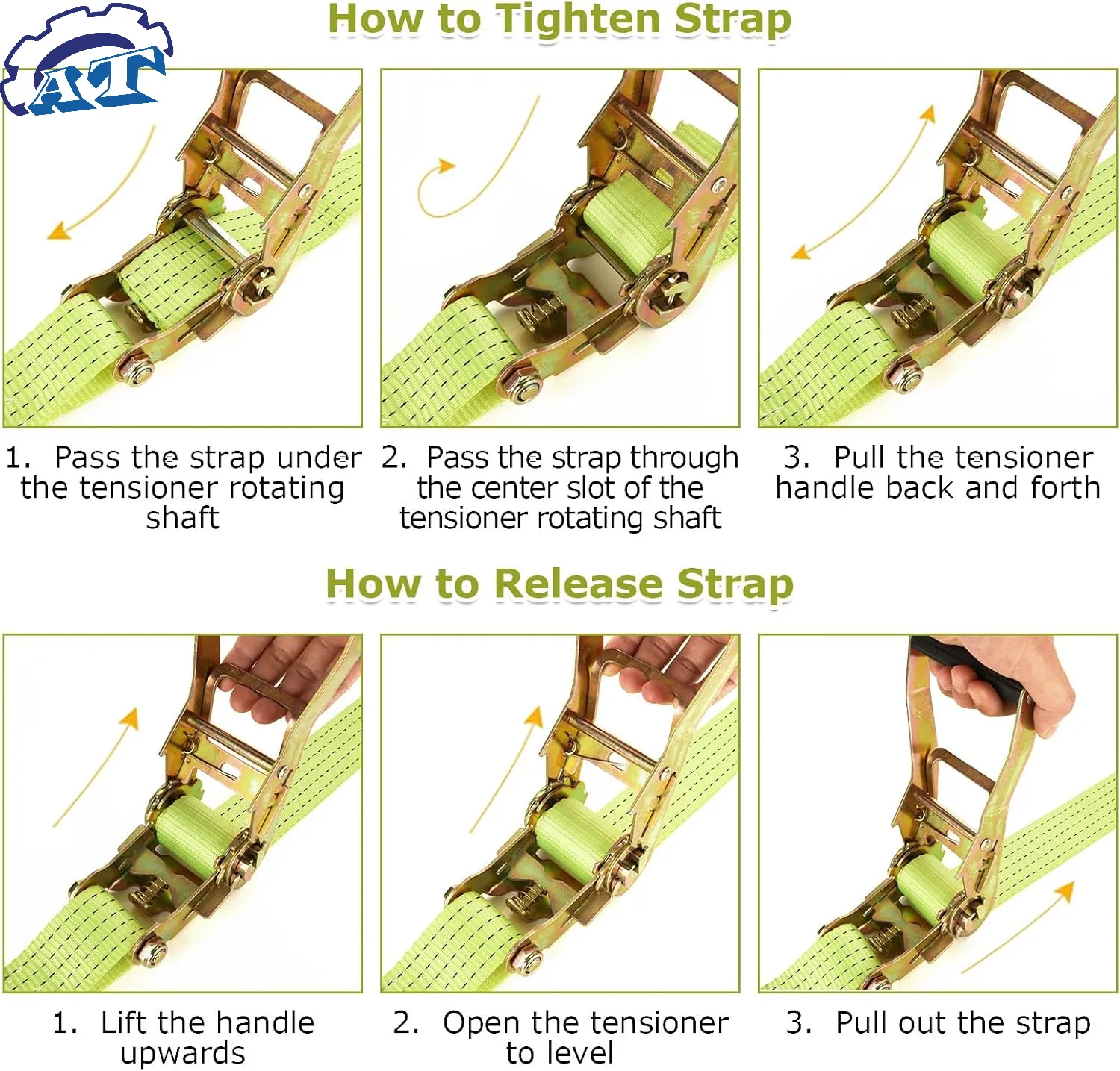 AT

How to Tighten Strap

1. Pass the strap under the tensioner rotating shaft

2. Pass the strap through the center slot of the tensioner rotating shaft

3. Pull the tensioner handle back and forth

How to Release Strap

1. Lift the handle upwards

2. Open the tensioner to level

3. Pull out the strap