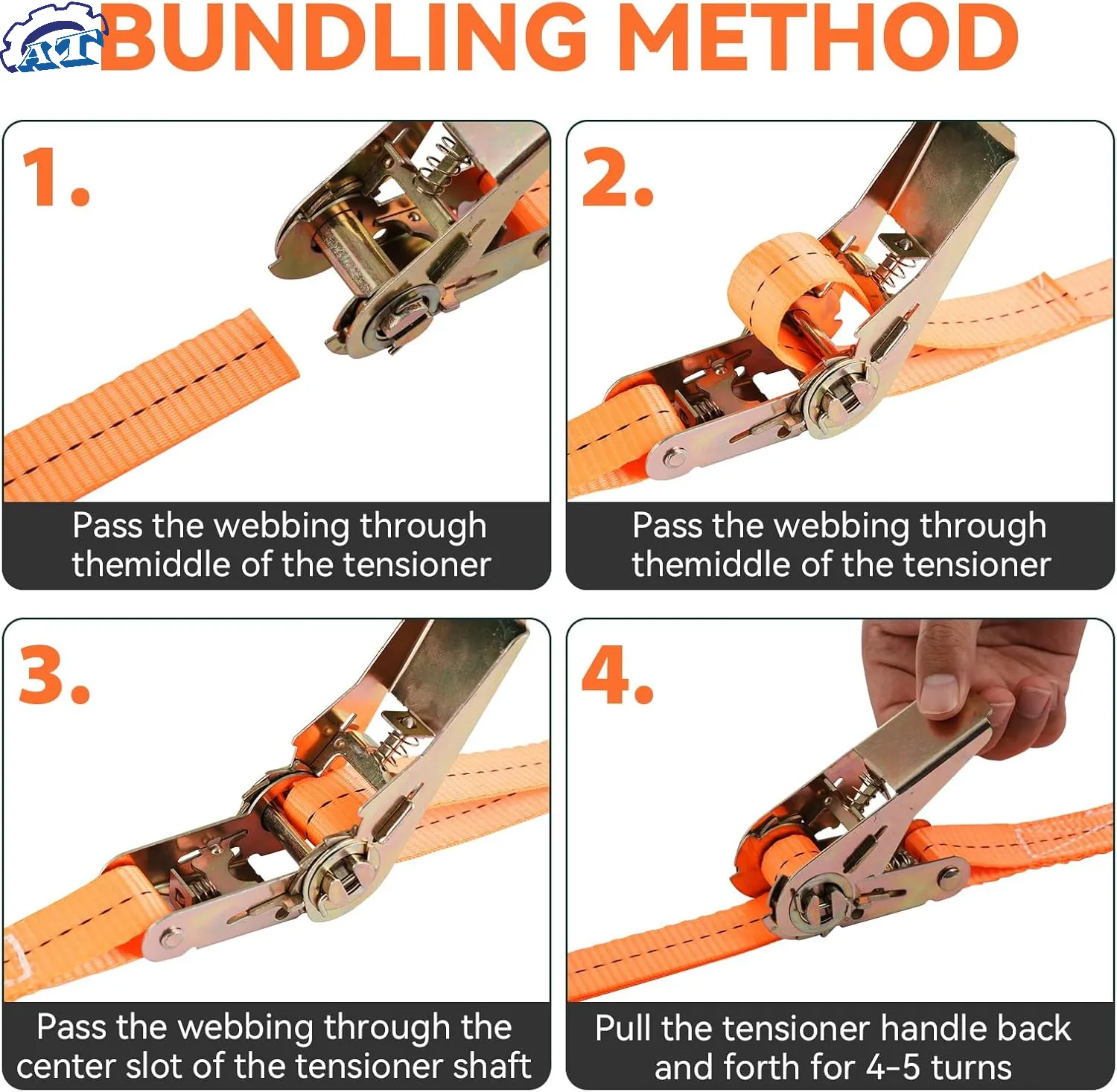 AT

BUNDLING METHOD

1.

Pass the webbing through themiddle of the tensioner

2.

Pass the webbing through themiddle of the tensioner

3.

Pass the webbing through the center slot of the tensioner shaft

4.

Pull the tensioner handle back and forth for 4-5 turns