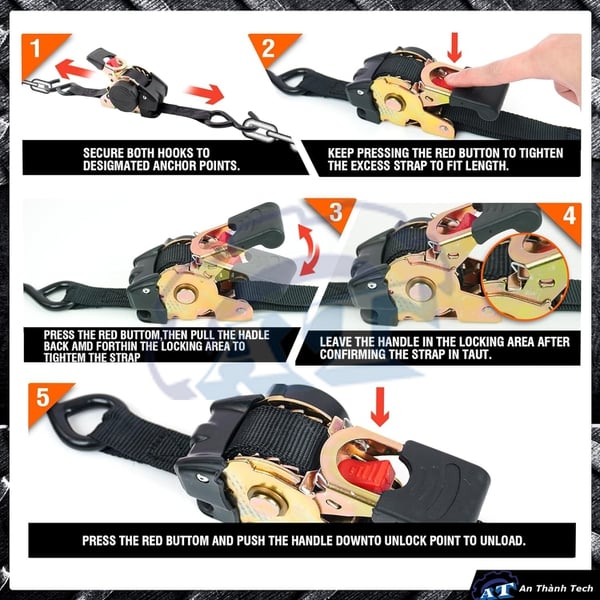 1

SECURE BOTH HOOKS TO DESIGMATED ANCHOR POINTS.

2

KEEP PRESSING THE RED BUTTON TO TIGHTEN THE EXCESS STRAP TO FIT LENGTH.

3

PRESS THE RED BUTTOM,THEN PULL THE HADLE BACK AMD FORTHIN THE LOCKING AREA TO TIGHTEM THE STRAP

4

LEAVE THE HANDLE IN THE LOCKING AREA AFTER CONFIRMING THE STRAP IN TAUT.

5

PRESS THE RED BUTTOM AND PUSH THE HANDLE DOWNTO UNLOCK POINT TO UNLOAD.

AT An Thành Tech