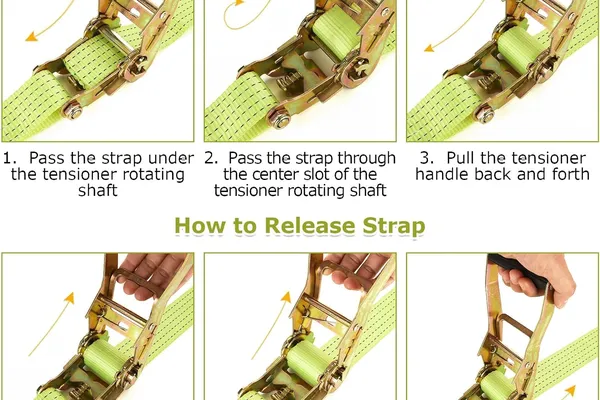 1. Pass the strap under the tensioner rotating shaft

2. Pass the strap through the center slot of the tensioner rotating shaft

3. Pull the tensioner handle back and forth

How to Release Strap