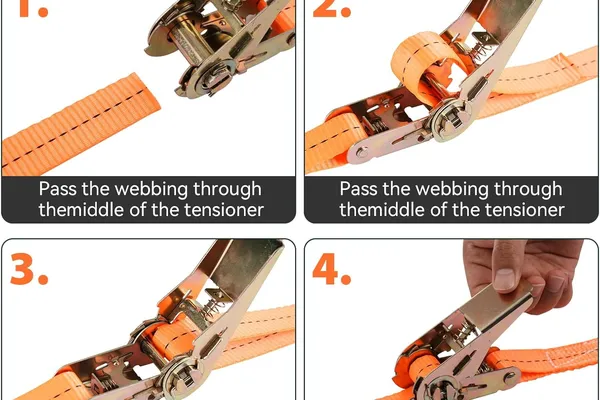 1.

Pass the webbing through themiddle of the tensioner

2.

Pass the webbing through themiddle of the tensioner

3.

4.