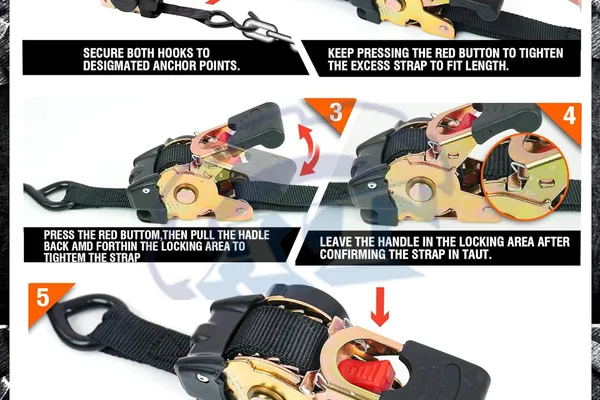 SECURE BOTH HOOKS TO DESIGMATED ANCHOR POINTS.

KEEP PRESSING THE RED BUTTON TO TIGHTEN THE EXCESS STRAP TO FIT LENGTH.

3

4

PRESS THE RED BUTTOM,THEN PULL THE HADLE BACK AMD FORTHIN THE LOCKING AREA TO TIGHTEM THE STRAP

LEAVE THE HANDLE IN THE LOCKING AREA AFTER CONFIRMING THE STRAP IN TAUT.

5