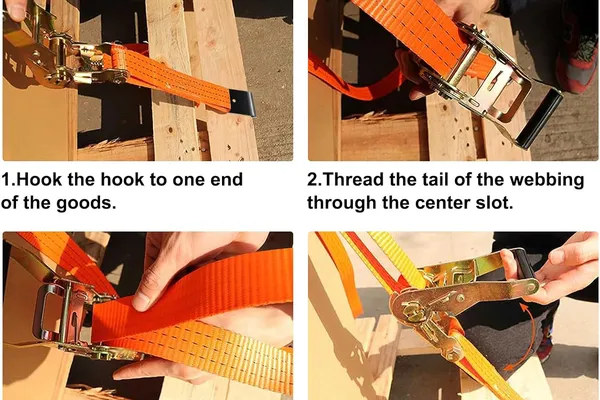 1.Hook the hook to one end of the goods.

2.Thread the tail of the webbing through the center slot.