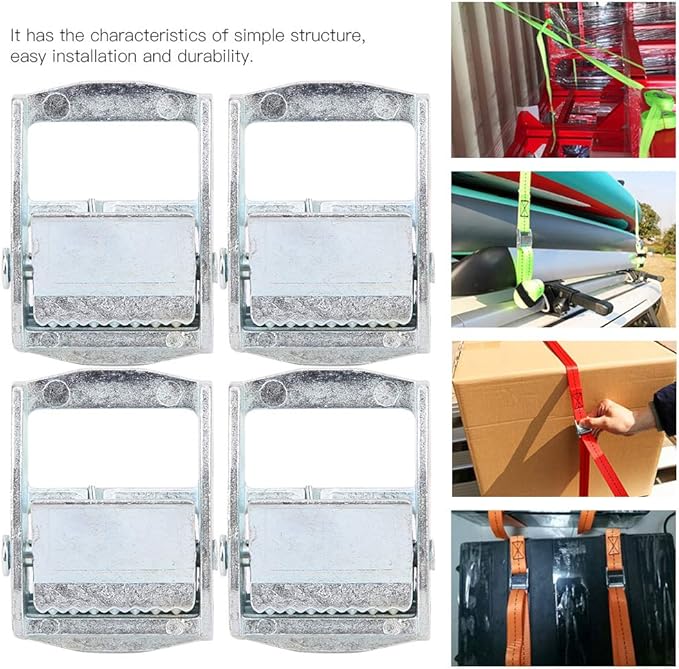 It has the characteristics of simple structure, easy installation and durability.