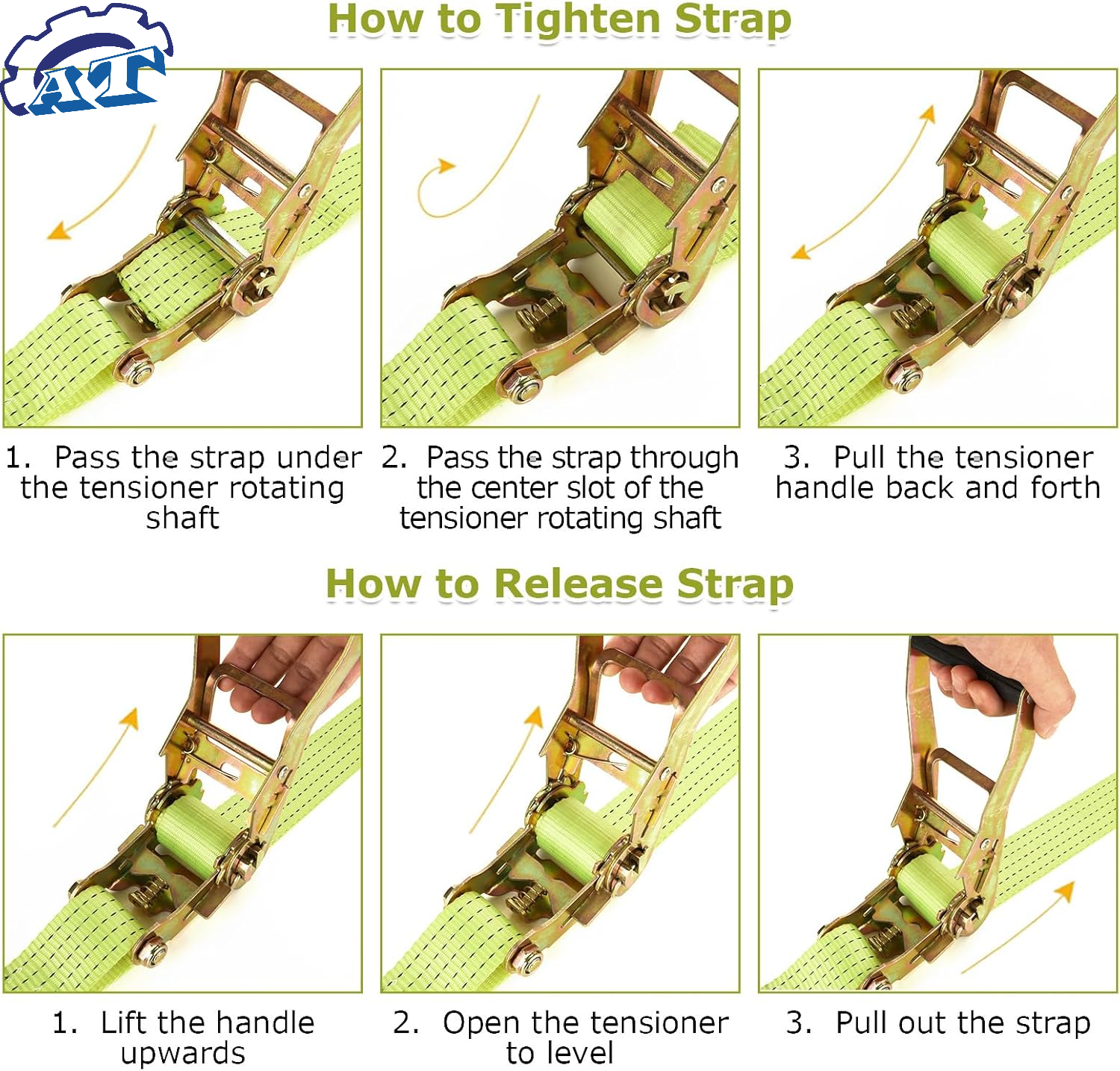 AT

How to Tighten Strap

1. Pass the strap under the tensioner rotating shaft

2. Pass the strap through the center slot of the tensioner rotating shaft

3. Pull the tensioner handle back and forth

How to Release Strap

1. Lift the handle upwards

2. Open the tensioner to level

3. Pull out the strap