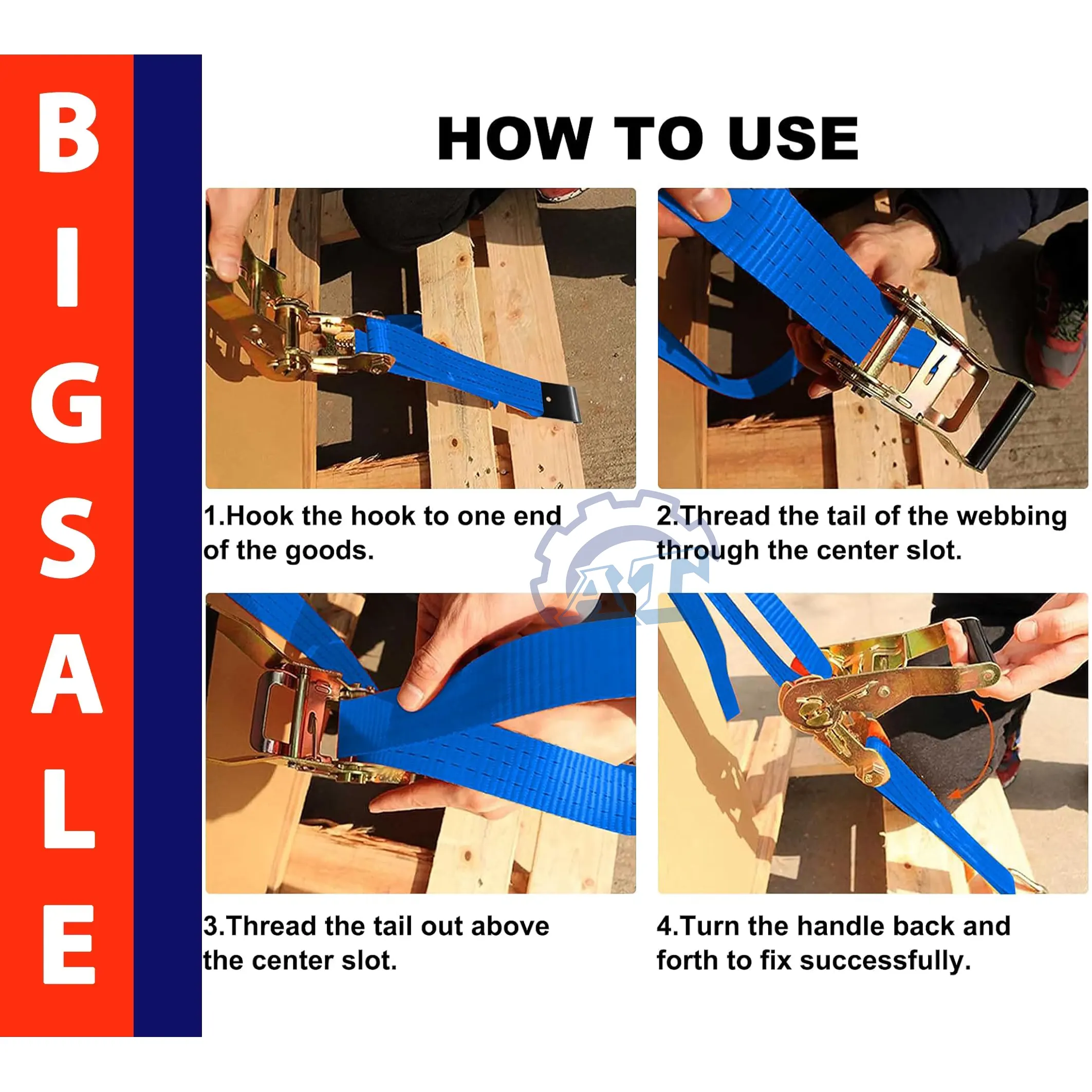 BIG SALE

HOW TO USE

1.Hook the hook to one end of the goods.

2.Thread the tail of the webbing through the center slot.

3.Thread the tail out above the center slot.

4.Turn the handle back and forth to fix successfully.

AT