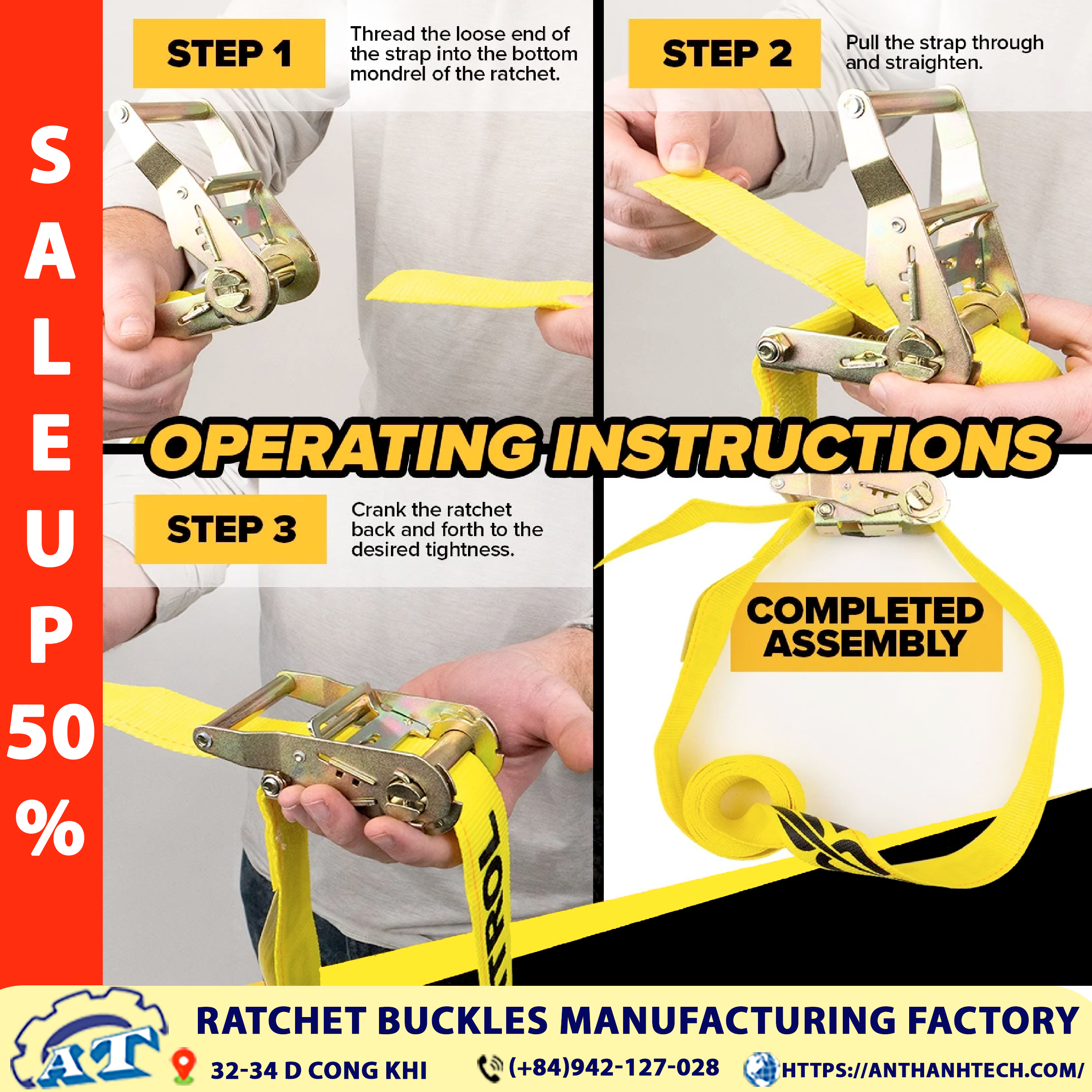 SALE UP 50 %

STEP 1
Thread the loose end of the strap into the bottom mondrel of the ratchet.

STEP 2
Pull the strap through and straighten.

OPERATING INSTRUCTIONS

STEP 3
Crank the ratchet back and forth to the desired tightness.

COMPLETED ASSEMBLY

TROL

AT

RATCHET BUCKLES MANUFACTURING FACTORY

32-34 D CONG KHI

(+84)942-127-028

HTTPS://ANTHANHTECH.COM/