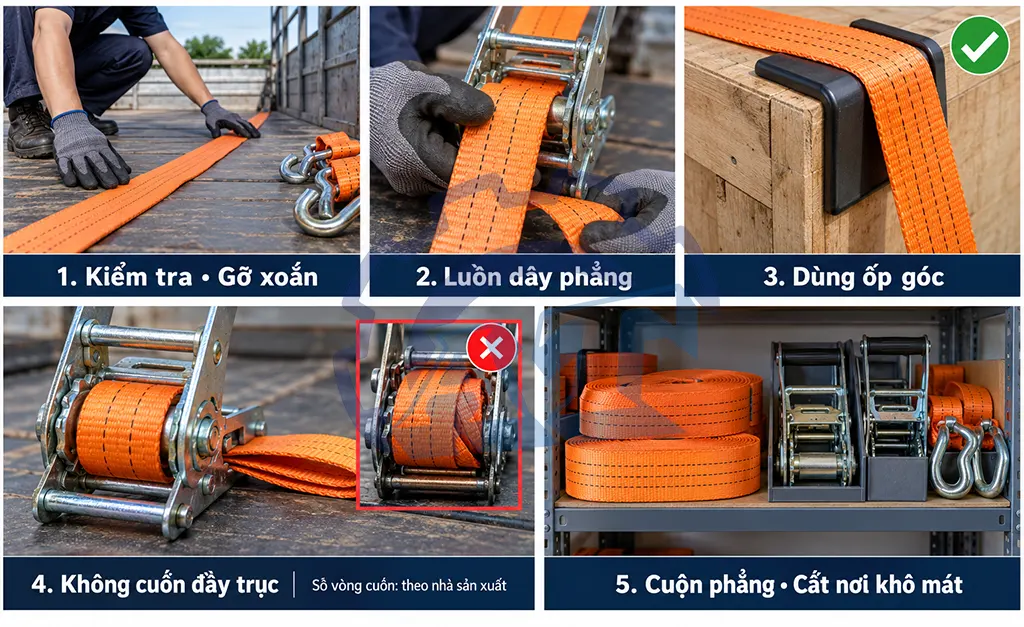 1. Kiểm tra • Gỡ xoắn

2. Luồn dây phẳng

3. Dùng ốp góc

4. Không cuốn đầy trục | Số vòng cuốn: theo nhà sản xuất

5. Cuộn phẳng • Cất nơi khô mát