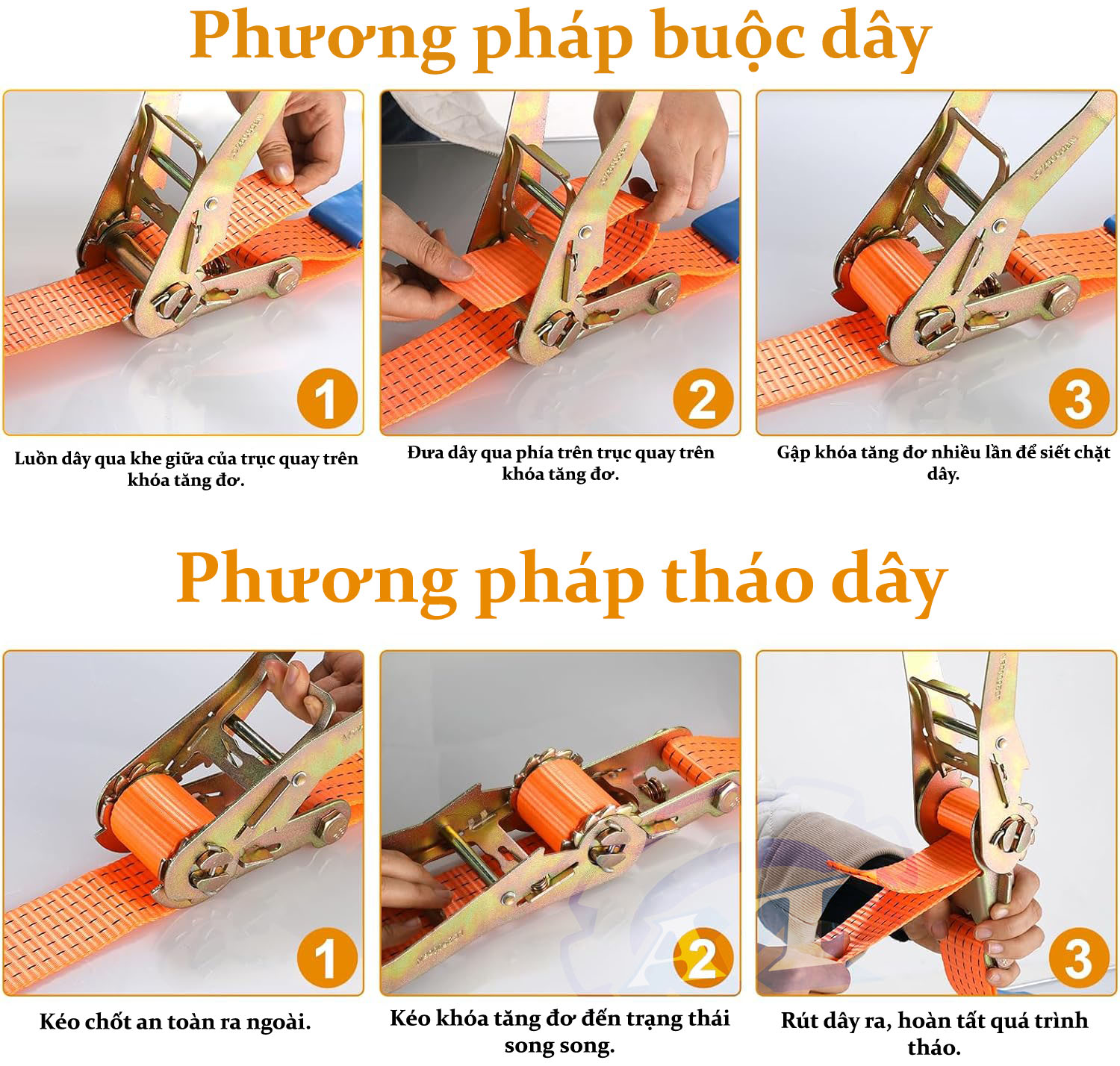 Phương pháp buộc dây

1

Luồn dây qua khe giữa của trục quay trên khóa tăng đơ.

2

Đưa dây qua phía trên trục quay trên khóa tăng đơ.

3

Gập khóa tăng đơ nhiều lần để siết chặt dây.

Phương pháp tháo dây

1

Kéo chốt an toàn ra ngoài.

2

Kéo khóa tăng đơ đến trạng thái song song.

3

Rút dây ra, hoàn tất quá trình tháo.